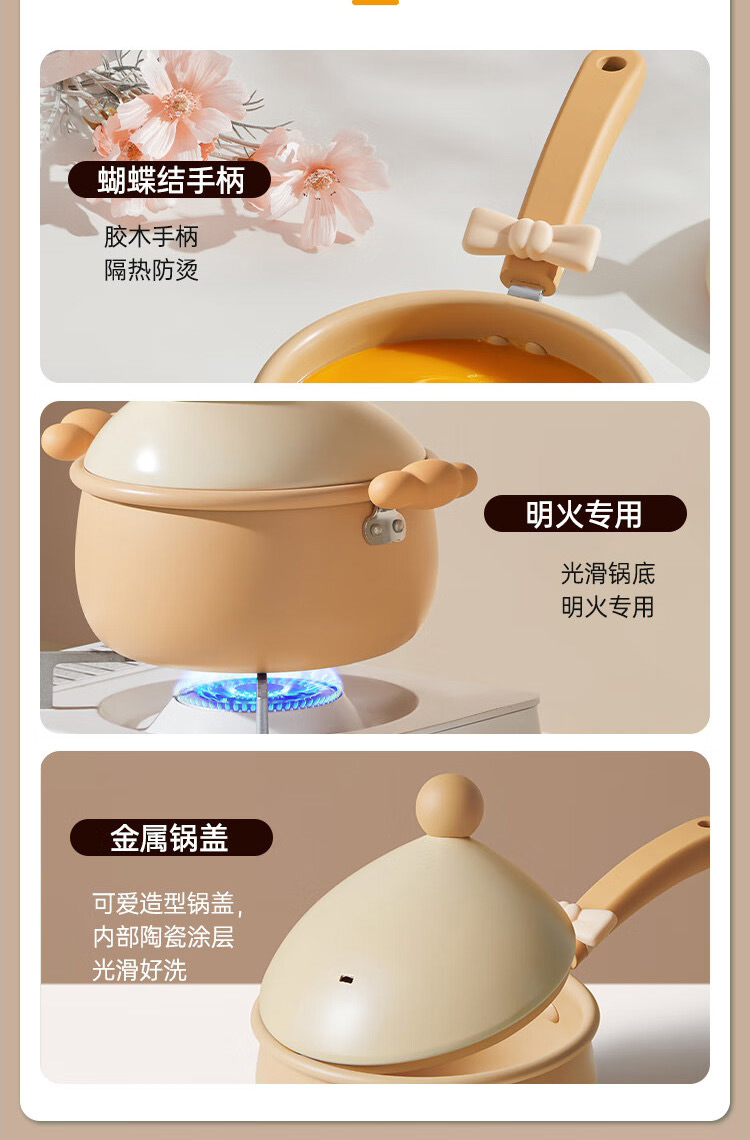 蝴蝶结手柄

胶木手柄
隔热防烫

明火专用

光滑锅底
明火专用

金属锅盖

可爱造型锅盖,
内部陶瓷涂层
光滑好洗