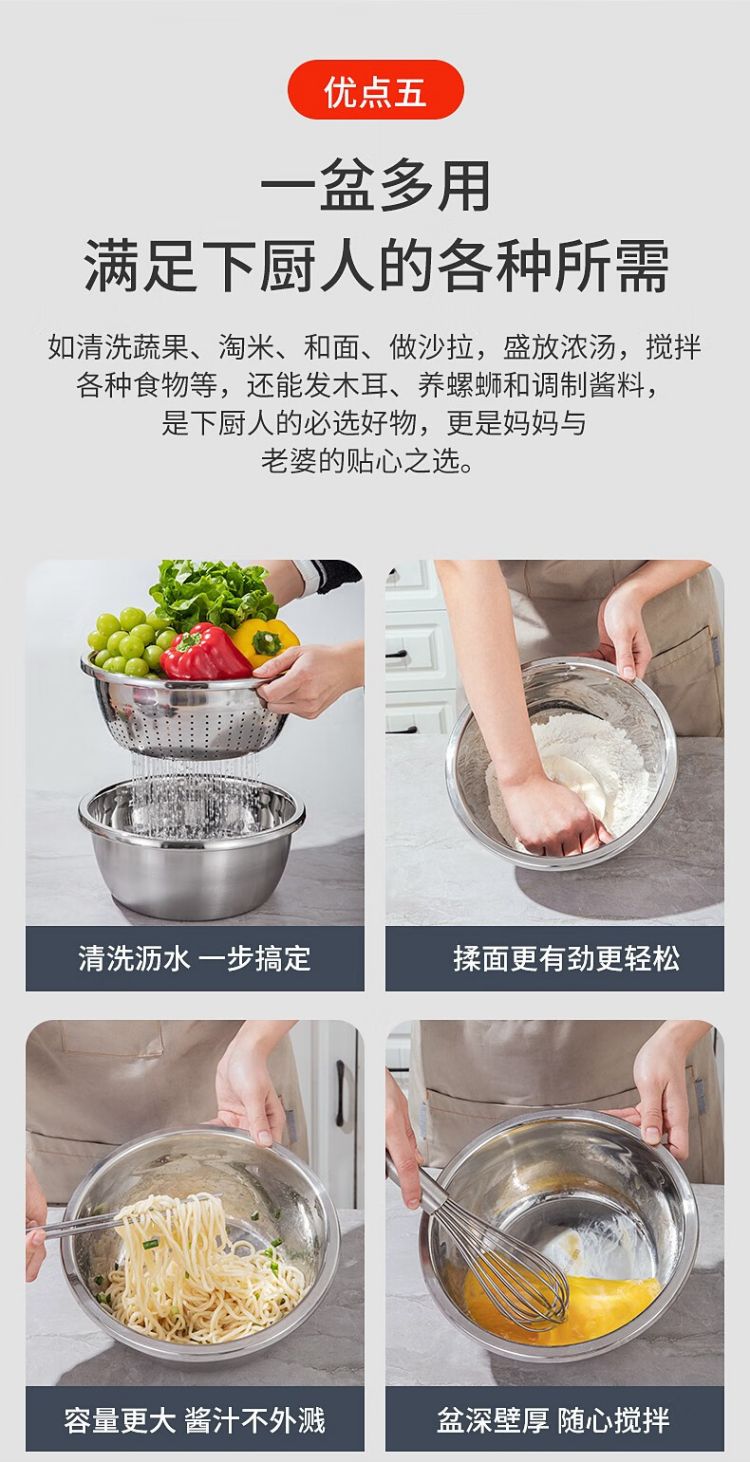 优点五

一盆多用
满足下厨人的各种所需

如清洗蔬果、淘米、和面、做沙拉，盛放浓汤，搅拌各种食物等，还能发木耳、养螺蛳和调制酱料，是下厨人的必选好物，更是妈妈与老婆的贴心之选。

清洗沥水 一步搞定

揉面更有劲更轻松

容量更大 酱汁不外溅

盆深壁厚 随心搅拌