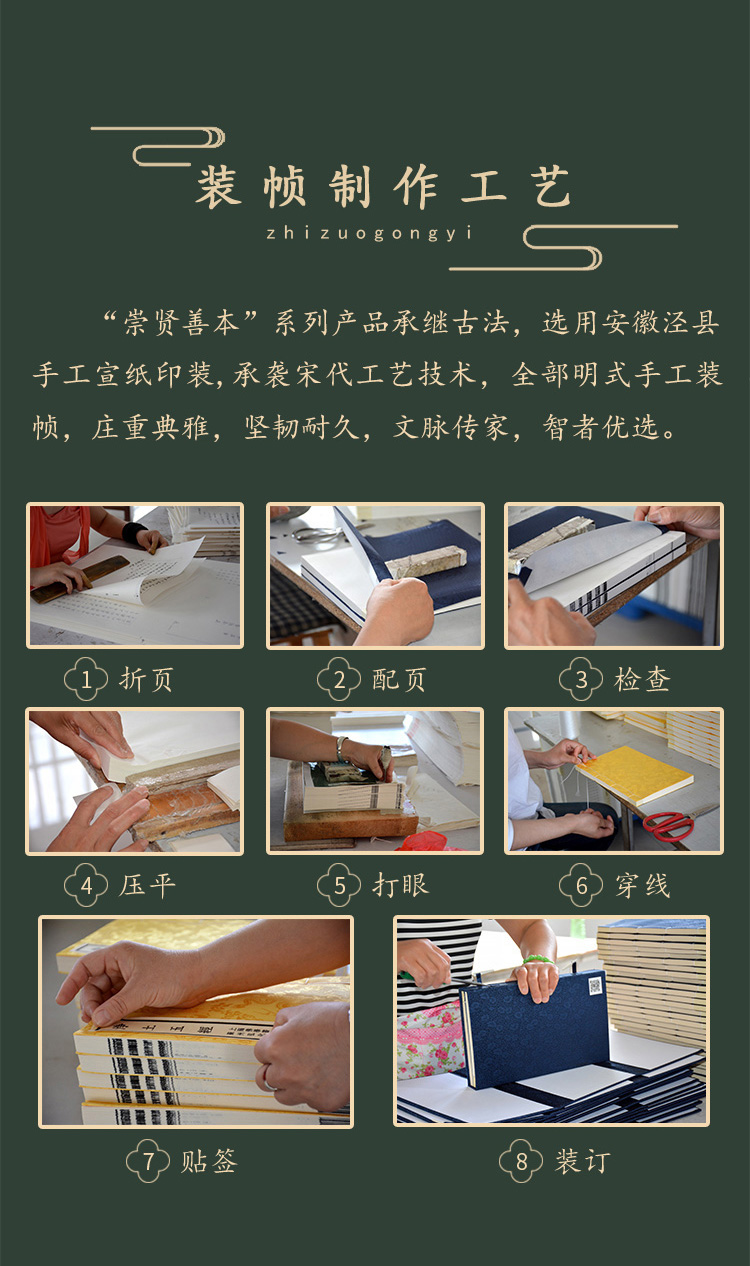 装帧制作工艺
zhizuogongyi

“崇贤善本”系列产品承继古法，选用安徽泾县手工宣纸印装，承袭宋代工艺技术，全部明式手工装帧，庄重典雅，坚韧耐久，文脉传家，智者优选。

1 折页

2 配页

3 检查

4 压平

5 打眼

6 穿线

7 贴签

8 装订