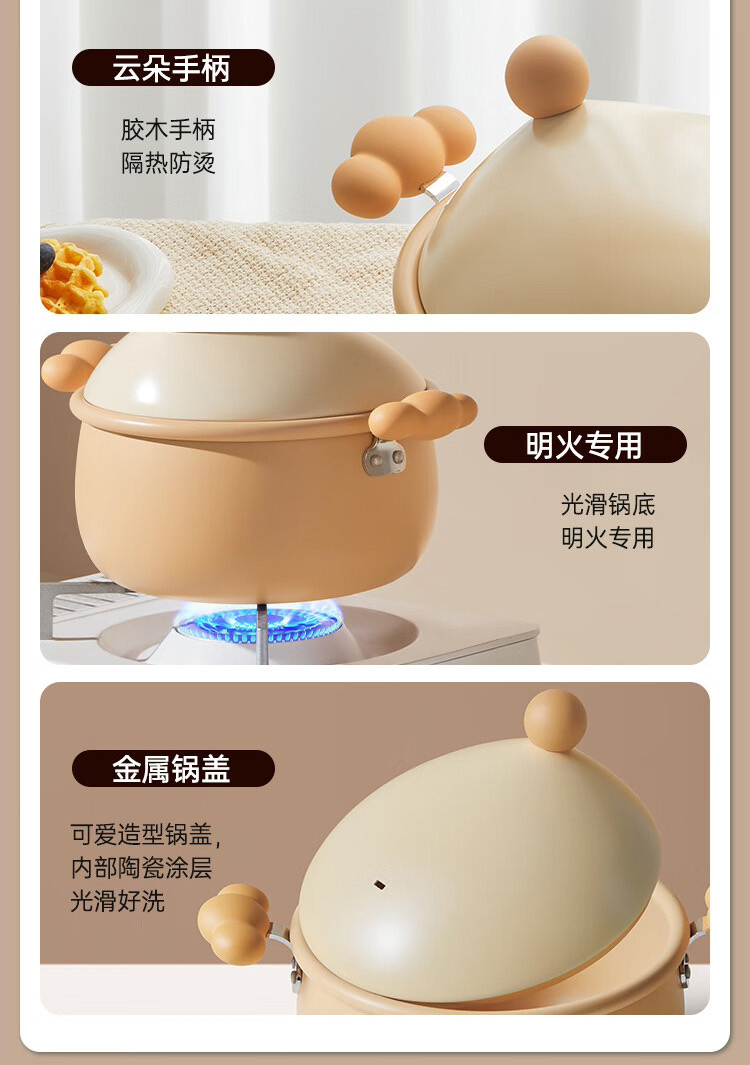 云朵手柄

胶木手柄
隔热防烫

明火专用

光滑锅底
明火专用

金属锅盖

可爱造型锅盖，
内部陶瓷涂层
光滑好洗