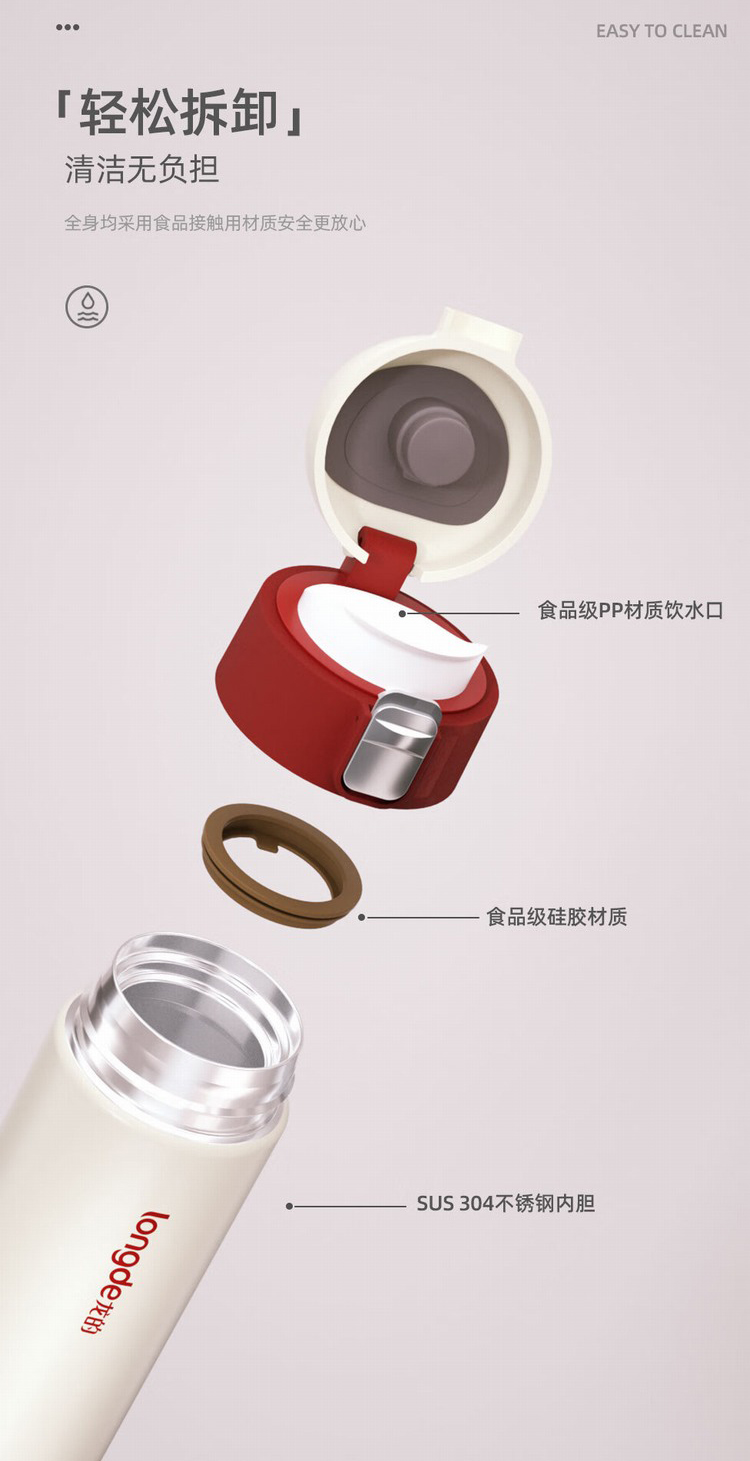 EASY TO CLEAN

「轻松拆卸」
清洁无负担

全身均采用食品接触用材质安全更放心

食品级PP材质饮水口

食品级硅胶材质

SUS 304不锈钢内胆

longde龙的