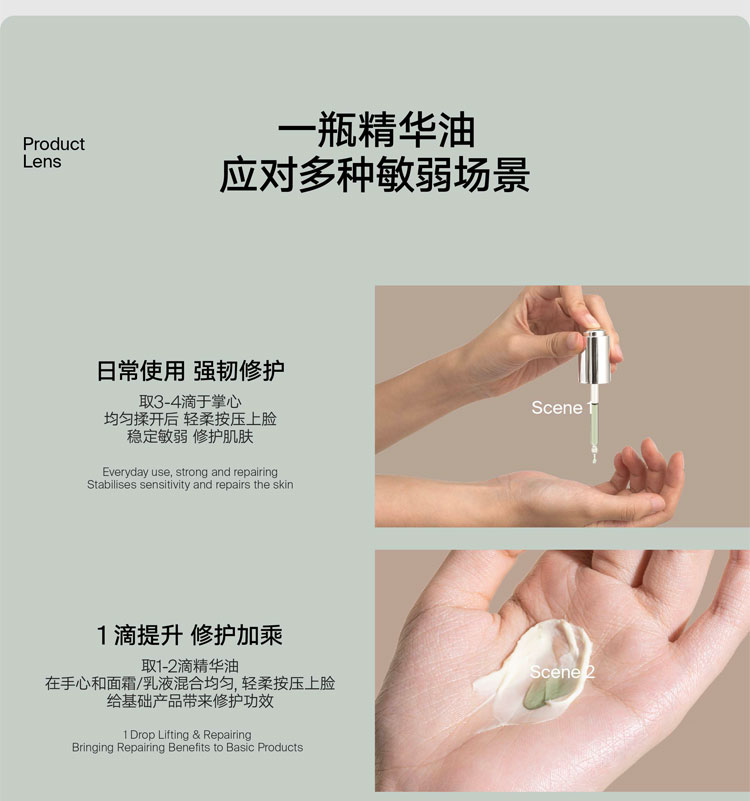 Product
Lens

一瓶精华油
应对多种敏弱场景

日常使用 强韧修护

取3-4滴于掌心
均匀揉开后 轻柔按压上脸
稳定敏弱 修护肌肤

Everyday use, strong and repairing
Stabilises sensitivity and repairs the skin

Scene 1

1 滴提升 修护加乘

取1-2滴精华油
在手心和面霜/乳液混合均匀, 轻柔按压上脸
给基础产品带来修护功效

1 Drop Lifting & Repairing
Bringing Repairing Benefits to Basic Products

Scene 2