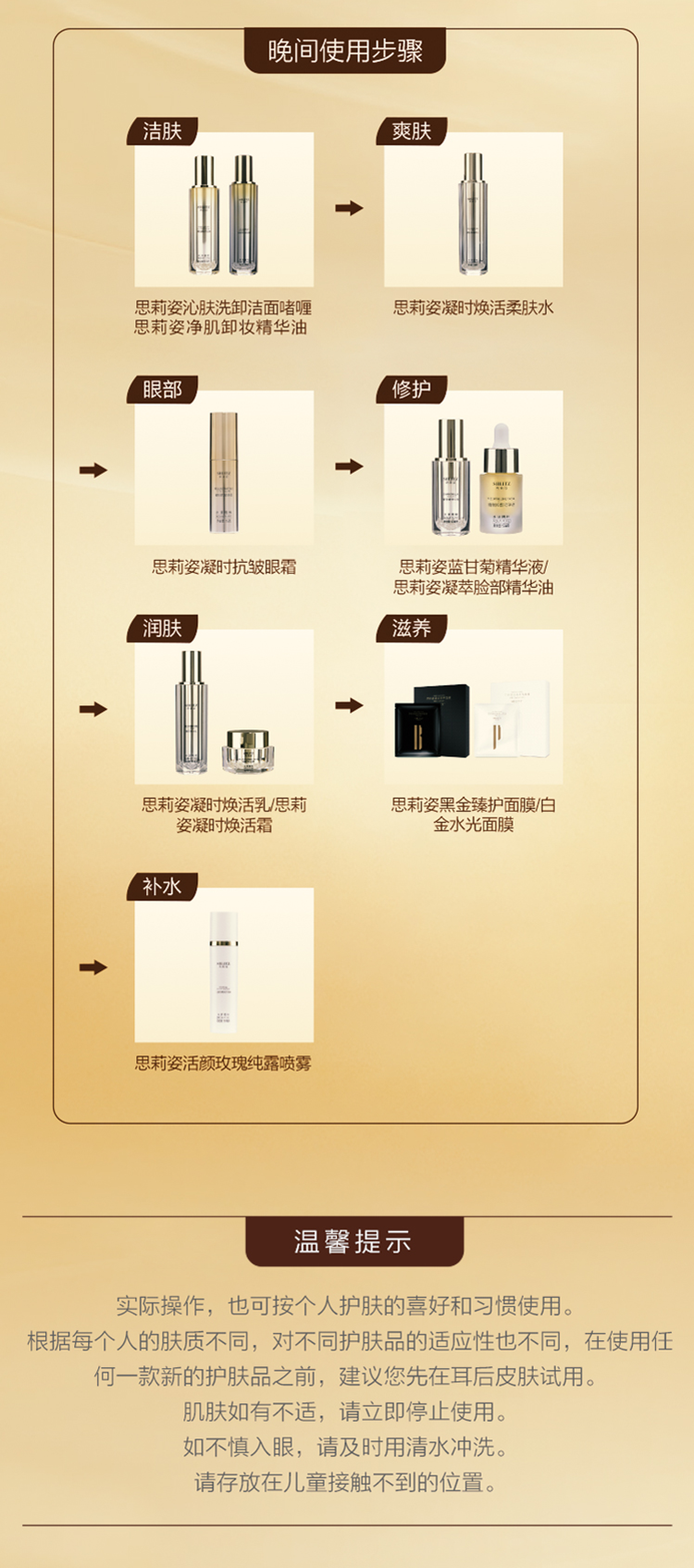 晚间使用步骤

洁肤

思莉姿沁肤洗卸洁面啫喱
思莉姿净肌卸妆精华油

爽肤

思莉姿凝时焕活柔肤水

眼部

思莉姿凝时抗皱眼霜

修护

思莉姿蓝甘菊精华液/
思莉姿凝萃脸部精华油

润肤

思莉姿凝时焕活乳/思莉姿凝时焕活霜

滋养

思莉姿黑金臻护面膜/白金水光面膜

补水

思莉姿活颜玫瑰纯露喷雾

温馨提示

实际操作，也可按个人护肤的喜好和习惯使用。
根据每个人的肤质不同，对不同护肤品的适应性也不同，在使用任何一款新的护肤品之前，建议您先在耳后皮肤试用。
肌肤如有不适，请立即停止使用。
如不慎入眼，请及时用清水冲洗。
请存放在儿童接触不到的位置。