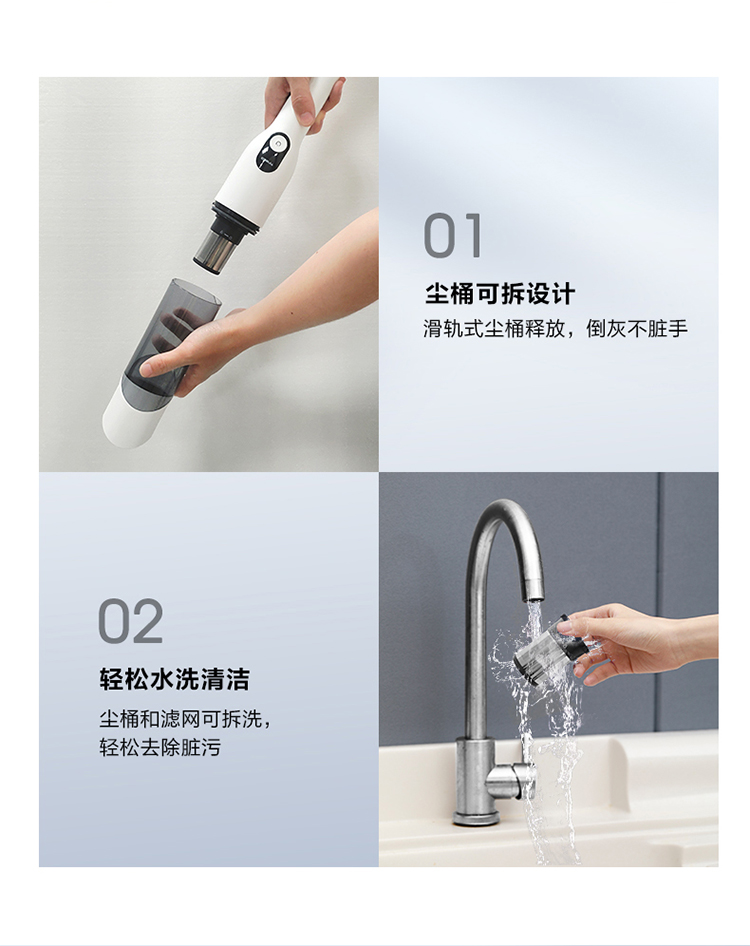 01

尘桶可拆设计

滑轨式尘桶释放，倒灰不脏手

02

轻松水洗清洁

尘桶和滤网可拆洗，轻松去除脏污