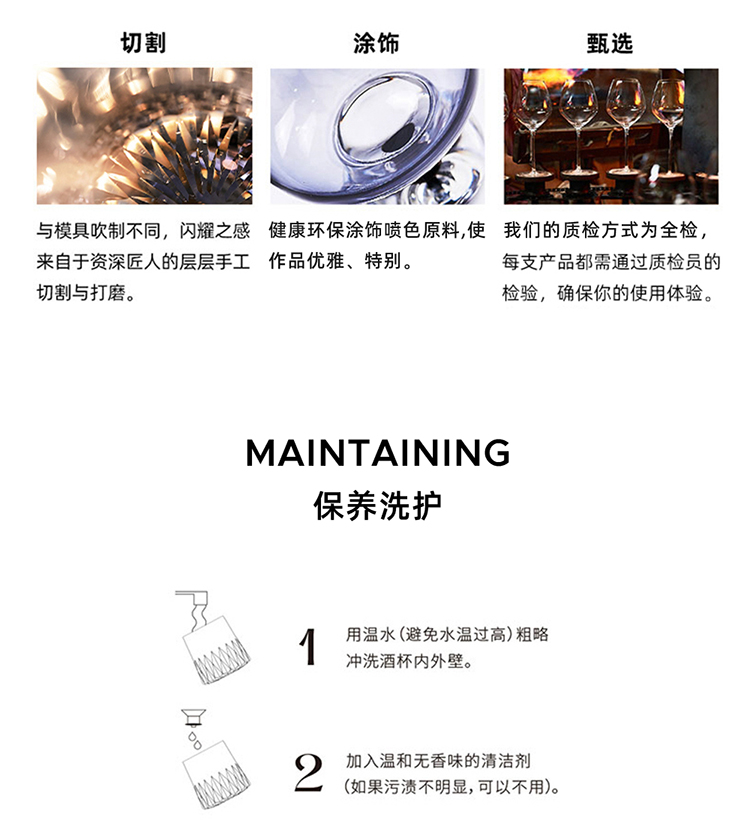 切割

与模具吹制不同，闪耀之感来自于资深匠人的层层手工切割与打磨。

涂饰

健康环保涂饰喷色原料,使作品优雅、特别。

甄选

我们的质检方式为全检，每支产品都需通过质检员的检验，确保你的使用体验。

MAINTAINING
保养洗护

1 用温水（避免水温过高）粗略冲洗酒杯内外壁。

2 加入温和无香味的清洁剂（如果污渍不明显，可以不用）。