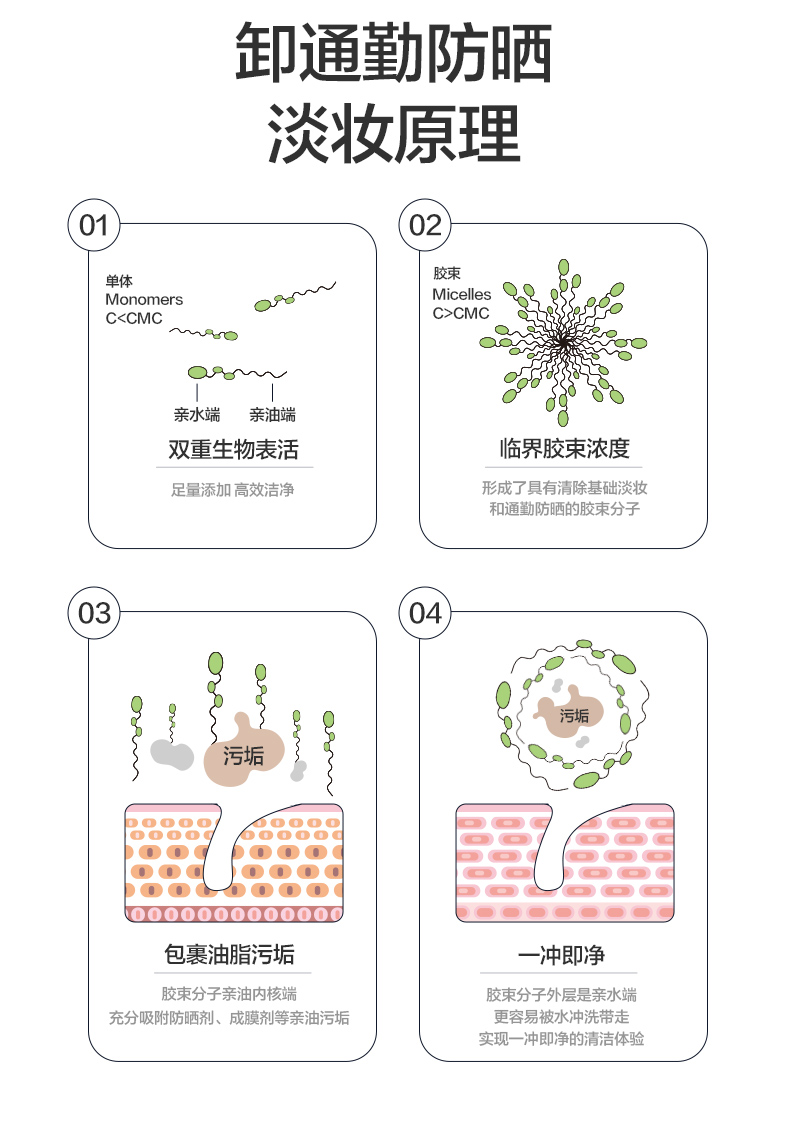 卸通勤防晒
淡妆原理

01

单体
Monomers
C<CMC

亲水端　亲油端

双重生物表活

足量添加 高效洁净

02

胶束
Micelles
C>CMC

临界胶束浓度

形成了具有清除基础淡妆
和通勤防晒的胶束分子

03

污垢

包裹油脂污垢

胶束分子亲油内核端
充分吸附防晒剂、成膜剂等亲油污垢

04

污垢

一冲即净

胶束分子外层是亲水端
更容易被水冲洗带走
实现一冲即净的清洁体验