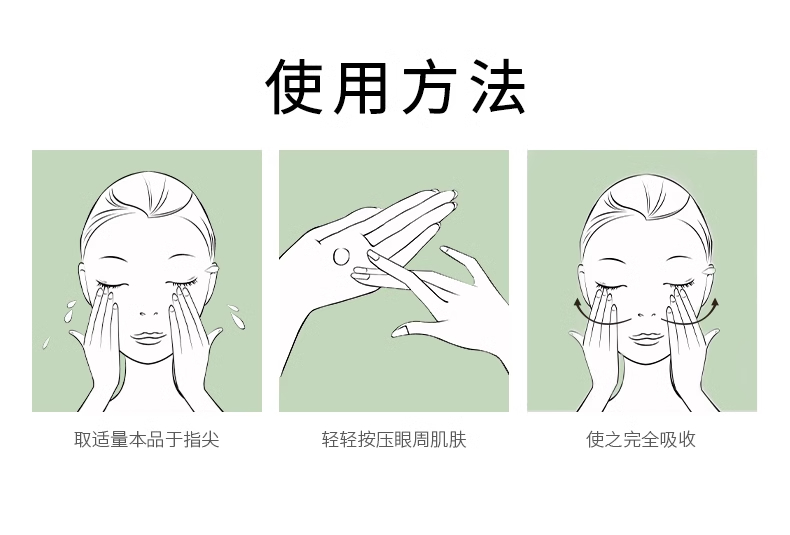 使用方法

取适量本品于指尖

轻轻按压眼周肌肤

使之完全吸收