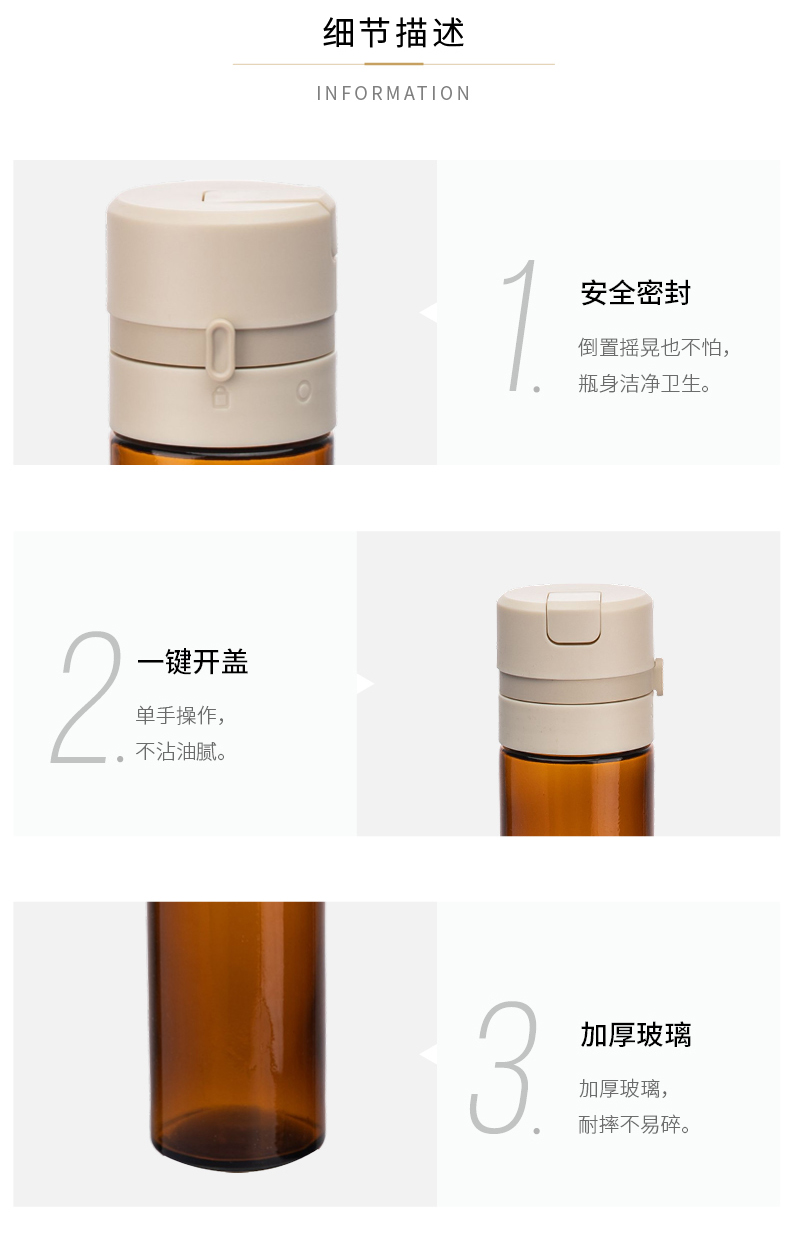 细节描述

INFORMATION

1.

安全密封

倒置摇晃也不怕，
瓶身洁净卫生。

2.

一键开盖

单手操作，
不沾油腻。

3.

加厚玻璃

加厚玻璃，
耐摔不易碎。