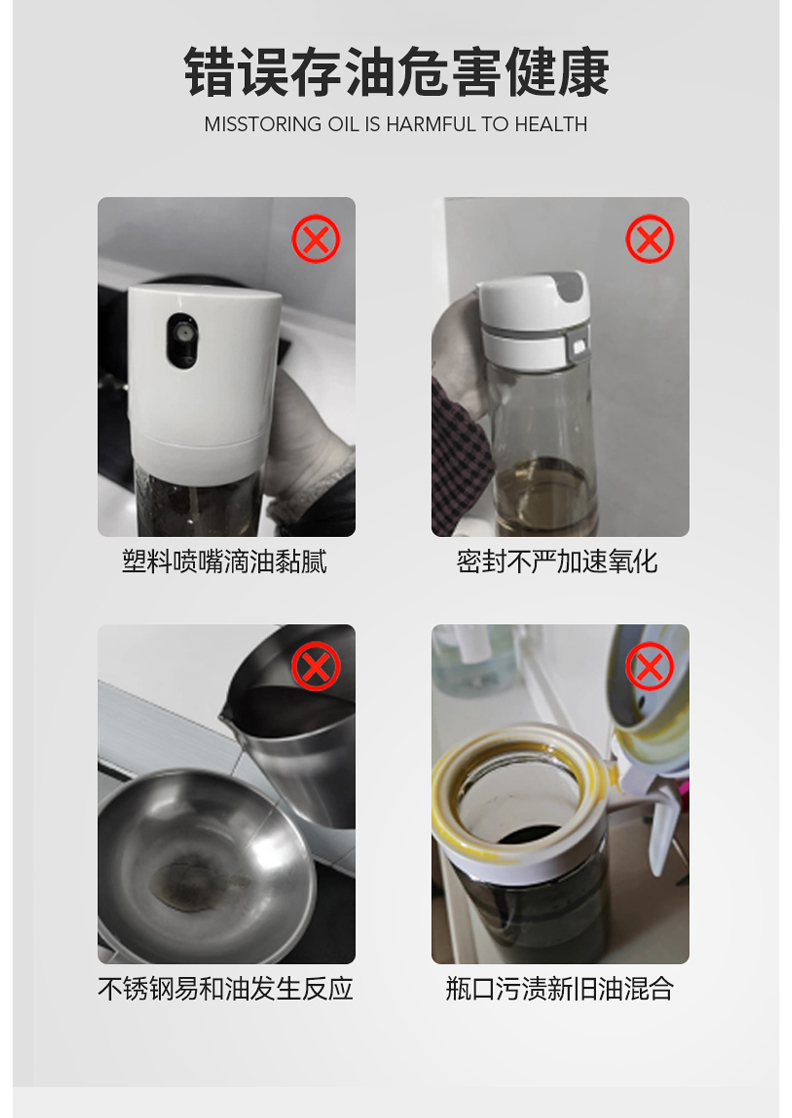 错误存油危害健康
MISSTORING OIL IS HARMFUL TO HEALTH

塑料喷嘴滴油黏腻

密封不严加速氧化

不锈钢易和油发生反应

瓶口污渍新旧油混合