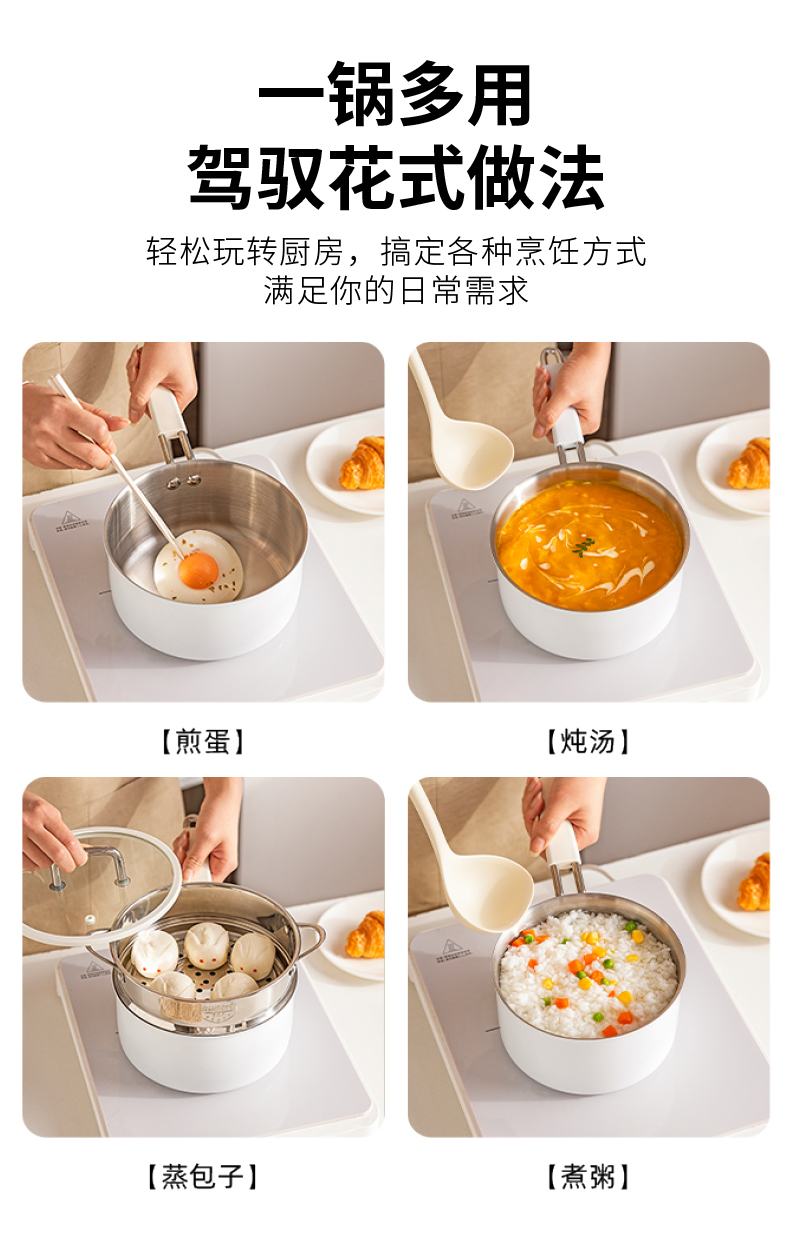 一锅多用
驾驭花式做法

轻松玩转厨房，搞定各种烹饪方式
满足你的日常需求

【煎蛋】

【炖汤】

【蒸包子】

【煮粥】