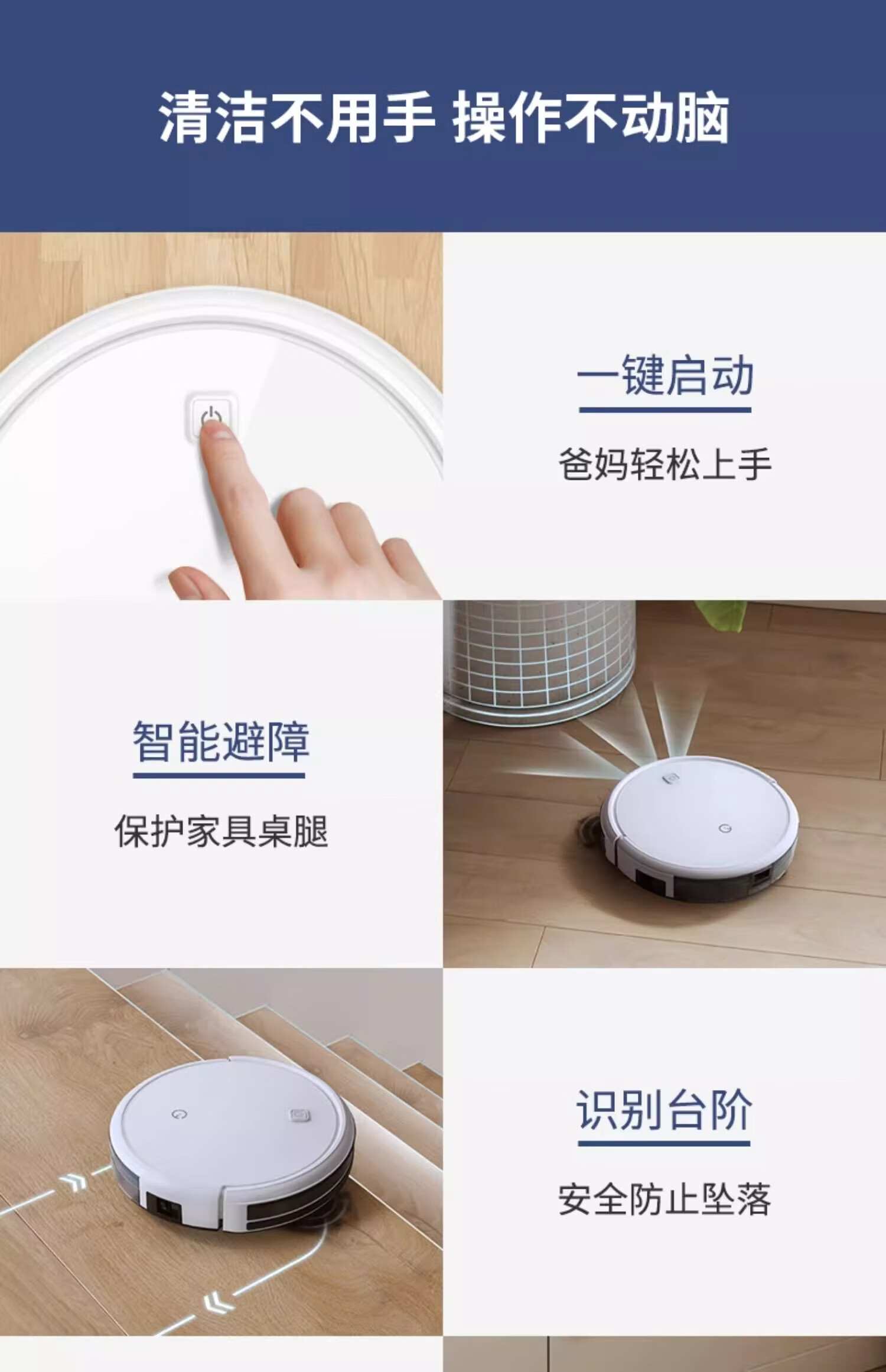 清洁不用手 操作不动脑

一键启动

爸妈轻松上手

智能避障

保护家具桌腿

识别台阶

安全防止坠落