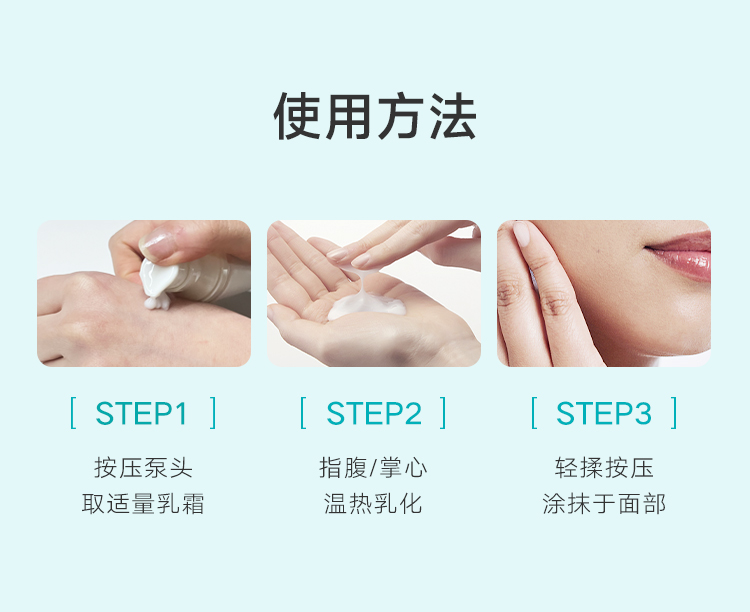 使用方法

[ STEP1 ]

按压泵头
取适量乳霜

[ STEP2 ]

指腹/掌心
温热乳化

[ STEP3 ]

轻揉按压
涂抹于面部