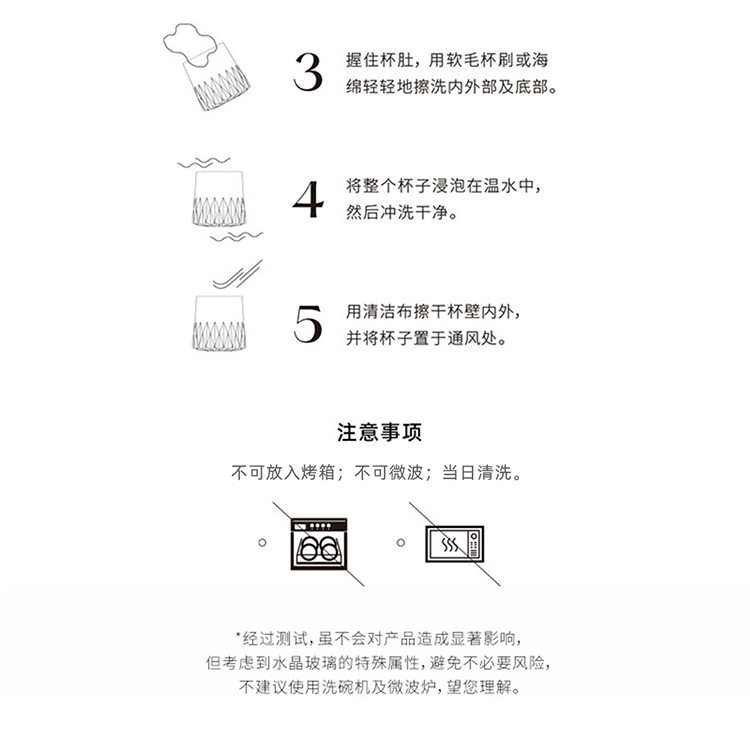 3 握住杯肚，用软毛杯刷或海绵轻轻地擦洗内外部及底部。

4 将整个杯子浸泡在温水中，然后冲洗干净。

5 用清洁布擦干杯壁内外，并将杯子置于通风处。

注意事项

不可放入烤箱；不可微波；当日清洗。

*经过测试，虽不会对产品造成显著影响，但考虑到水晶玻璃的特殊属性，避免不必要风险，不建议使用洗碗机及微波炉，望您理解。