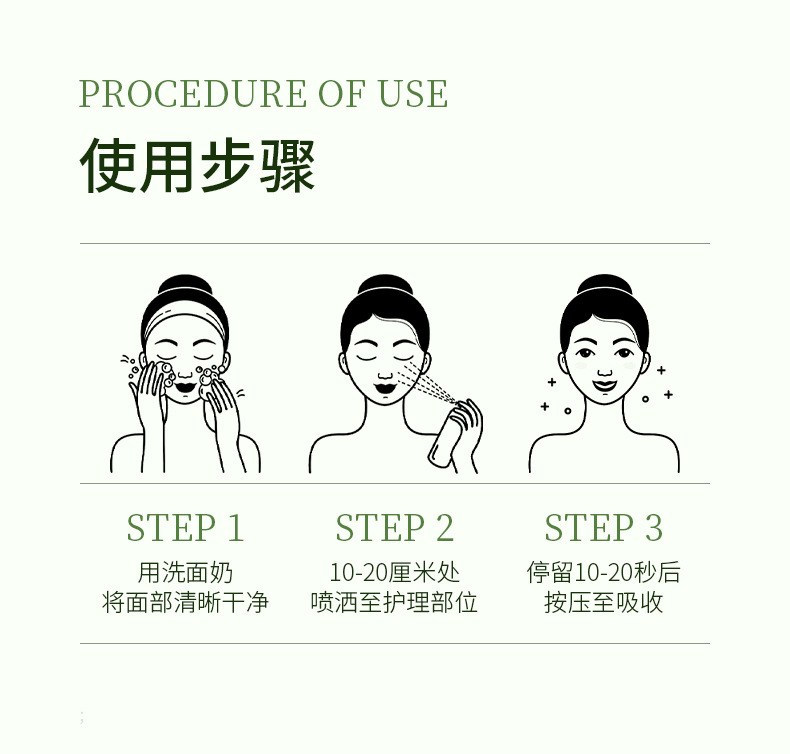 PROCEDURE OF USE
使用步骤

STEP 1
用洗面奶
将面部清晰干净

STEP 2
10-20厘米处
喷洒至护理部位

STEP 3
停留10-20秒后
按压至吸收