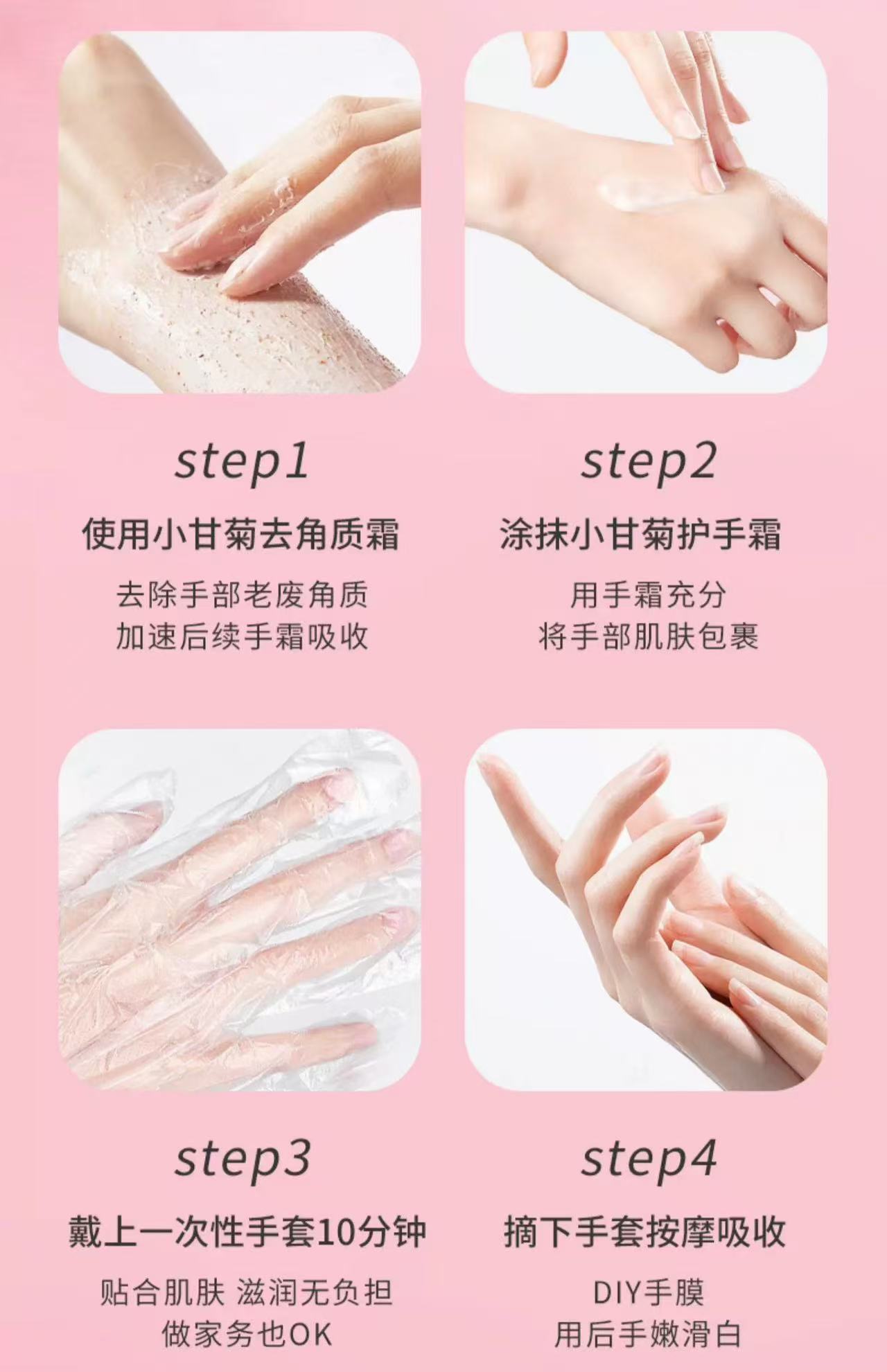 step1
使用小甘菊去角质霜
去除手部老废角质
加速后续手霜吸收

step2
涂抹小甘菊护手霜
用手霜充分
将手部肌肤包裹

step3
戴上一次性手套10分钟
贴合肌肤 滋润无负担
做家务也OK

step4
摘下手套按摩吸收
DIY手膜
用后手嫩滑白