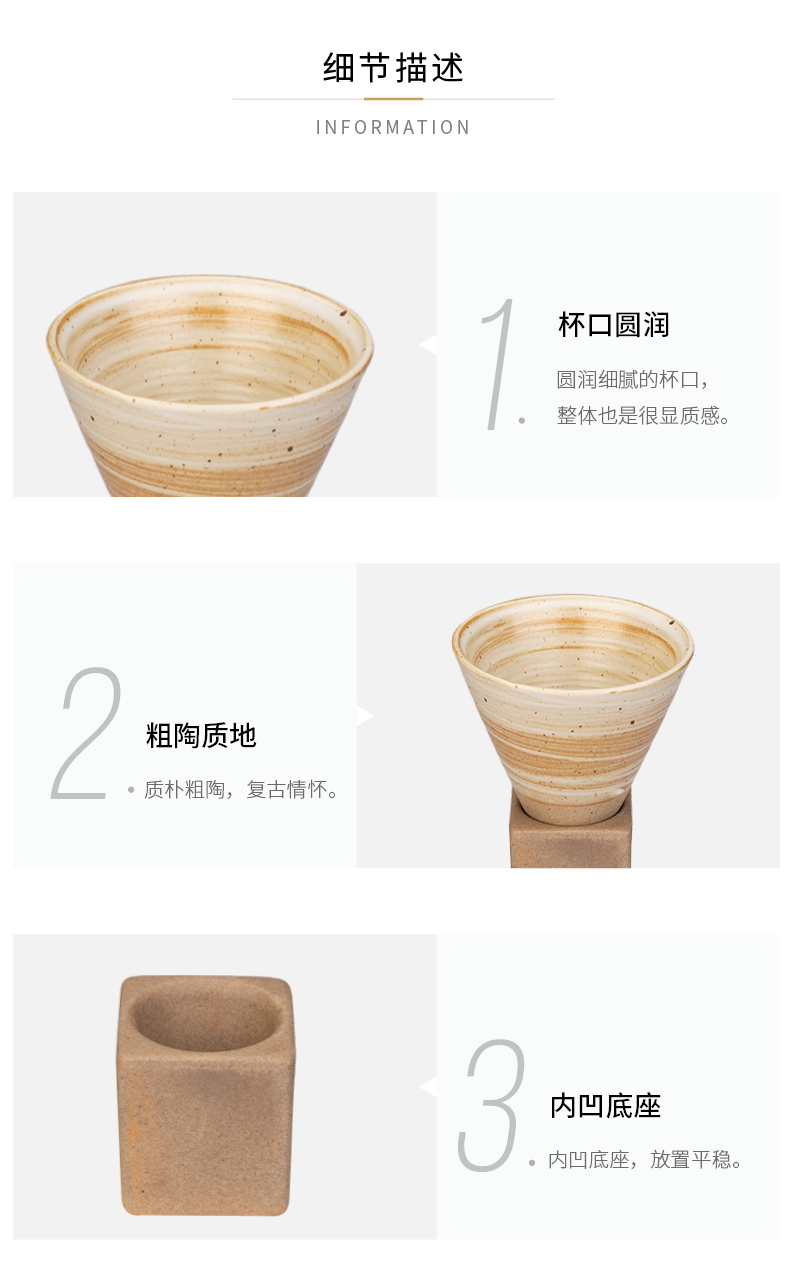 细节描述

INFORMATION

1.

杯口圆润

圆润细腻的杯口，
整体也是很显质感。

2

粗陶质地

• 质朴粗陶，复古情怀。

3

内凹底座

• 内凹底座，放置平稳。