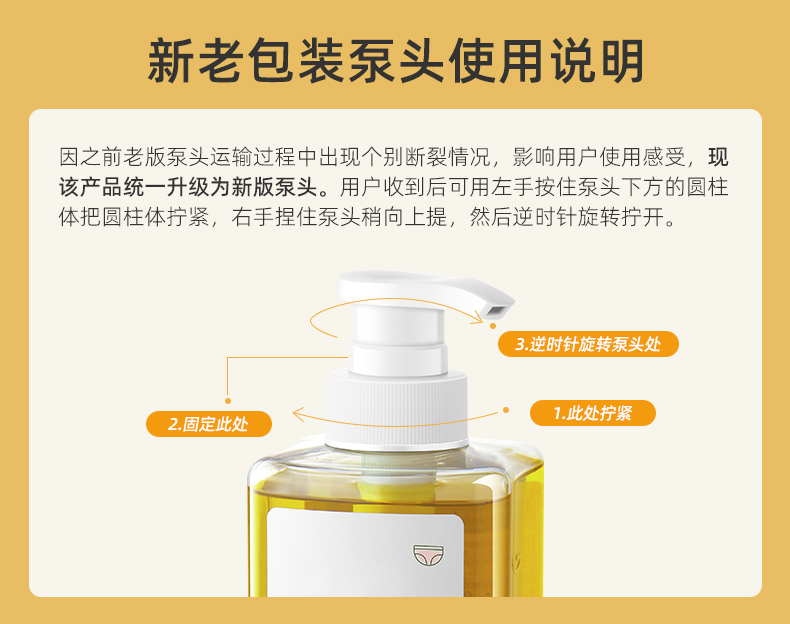 新老包装泵头使用说明

因之前老版泵头运输过程中出现个别断裂情况，影响用户使用感受，现该产品统一升级为新版泵头。用户收到后可用左手按住泵头下方的圆柱体把圆柱体拧紧，右手捏住泵头稍向上提，然后逆时针旋转拧开。

3.逆时针旋转泵头处

2.固定此处

1.此处拧紧