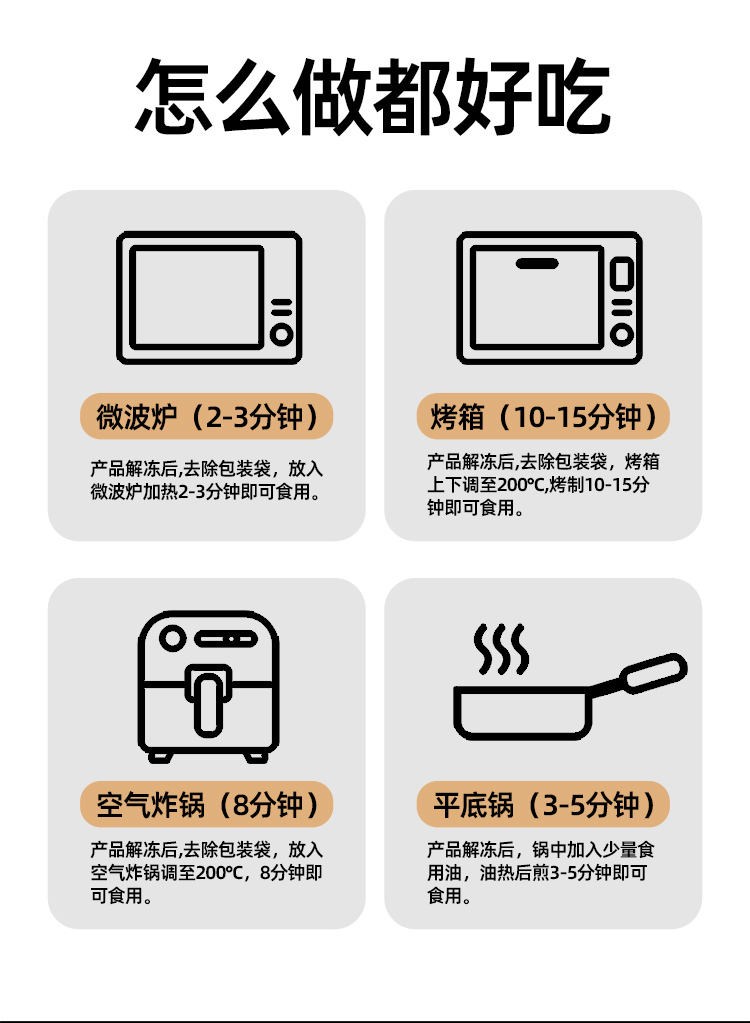 怎么做都好吃

微波炉（2-3分钟）

产品解冻后,去除包装袋，放入微波炉加热2-3分钟即可食用。

烤箱（10-15分钟）

产品解冻后,去除包装袋，烤箱上下调至200℃,烤制10-15分钟即可食用。

空气炸锅（8分钟）

产品解冻后,去除包装袋，放入空气炸锅调至200℃，8分钟即可食用。

平底锅（3-5分钟）

产品解冻后，锅中加入少量食用油，油热后煎3-5分钟即可食用。