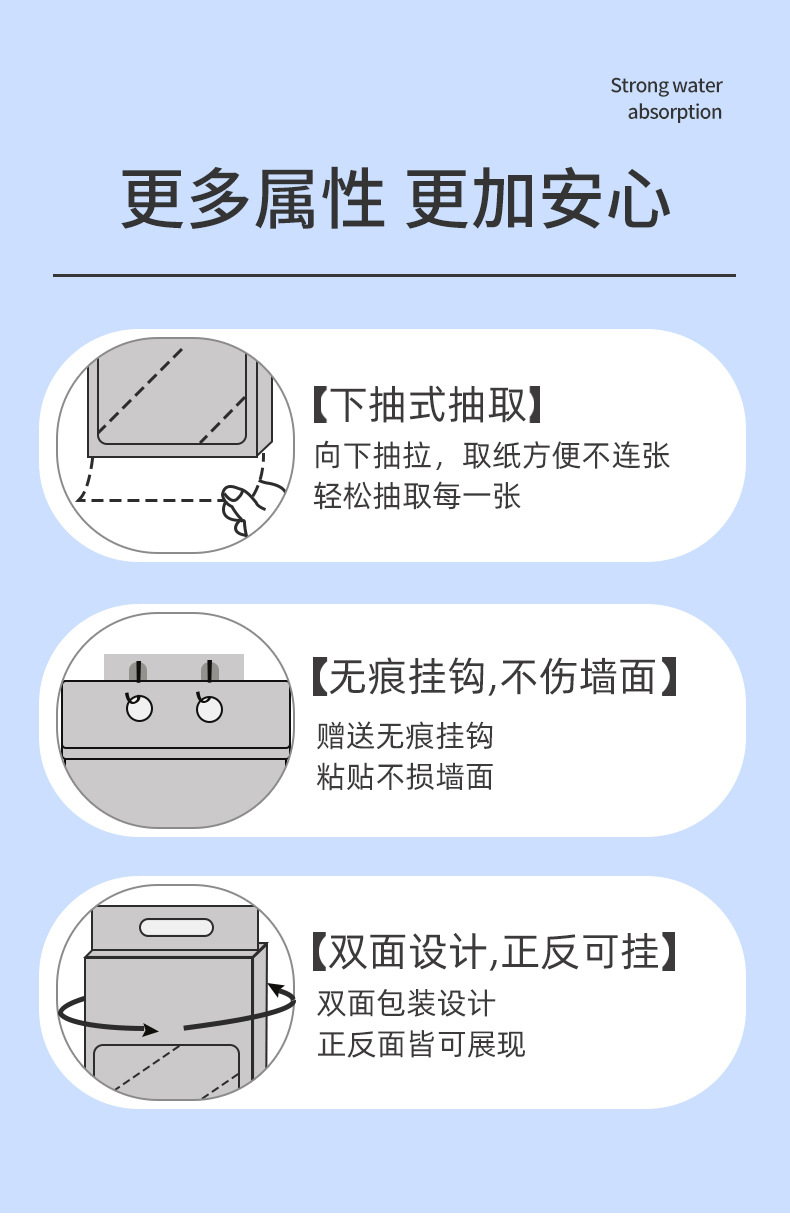 Strong water absorption

更多属性 更加安心

【下抽式抽取】
向下抽拉，取纸方便不连张
轻松抽取每一张

【无痕挂钩,不伤墙面】
赠送无痕挂钩
粘贴不损墙面

【双面设计,正反可挂】
双面包装设计
正反面皆可展现