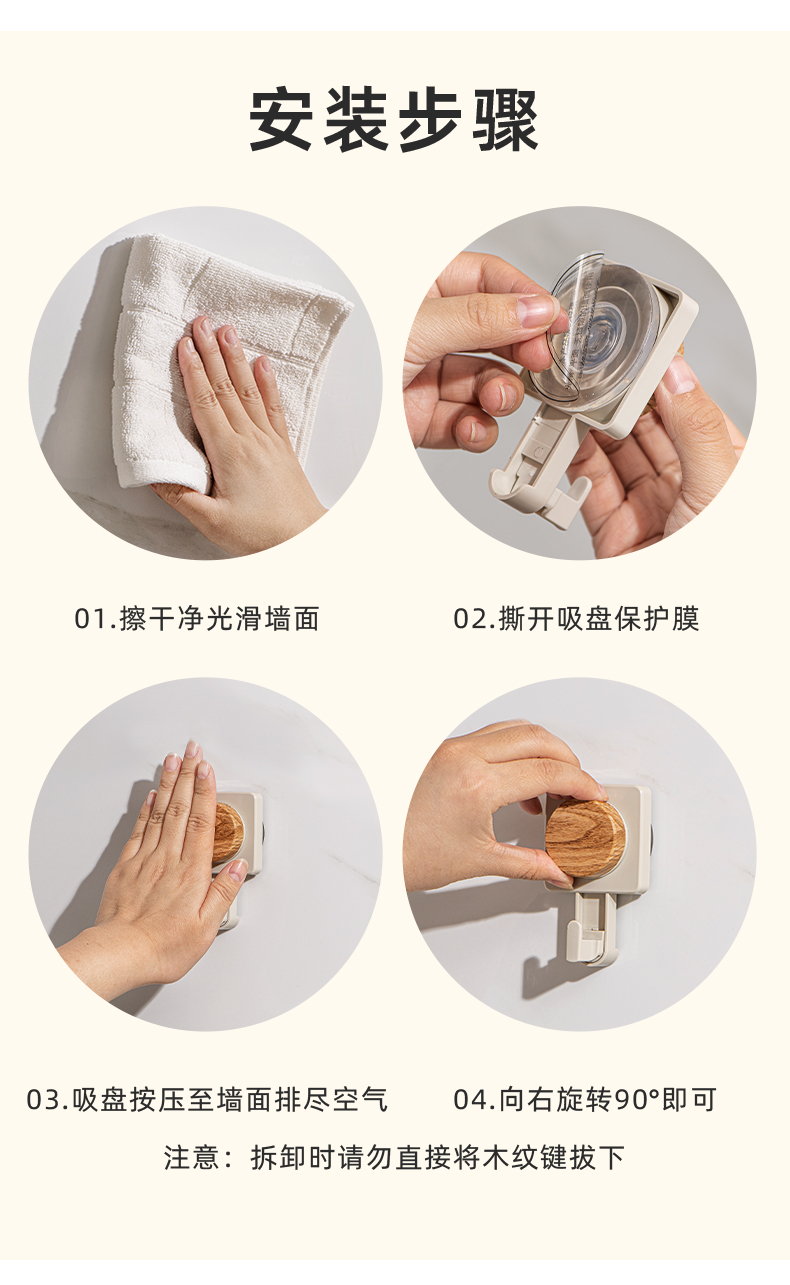 安装步骤

01.擦干净光滑墙面

02.撕开吸盘保护膜

03.吸盘按压至墙面排尽空气

04.向右旋转90°即可

注意：拆卸时请勿直接将木纹键拔下