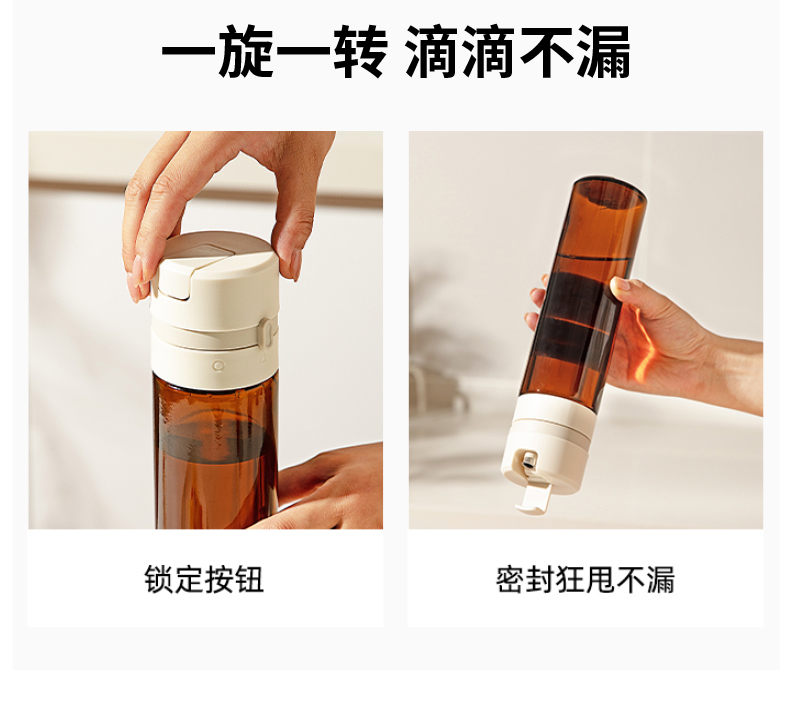 一旋一转 滴滴不漏

锁定按钮

密封狂甩不漏