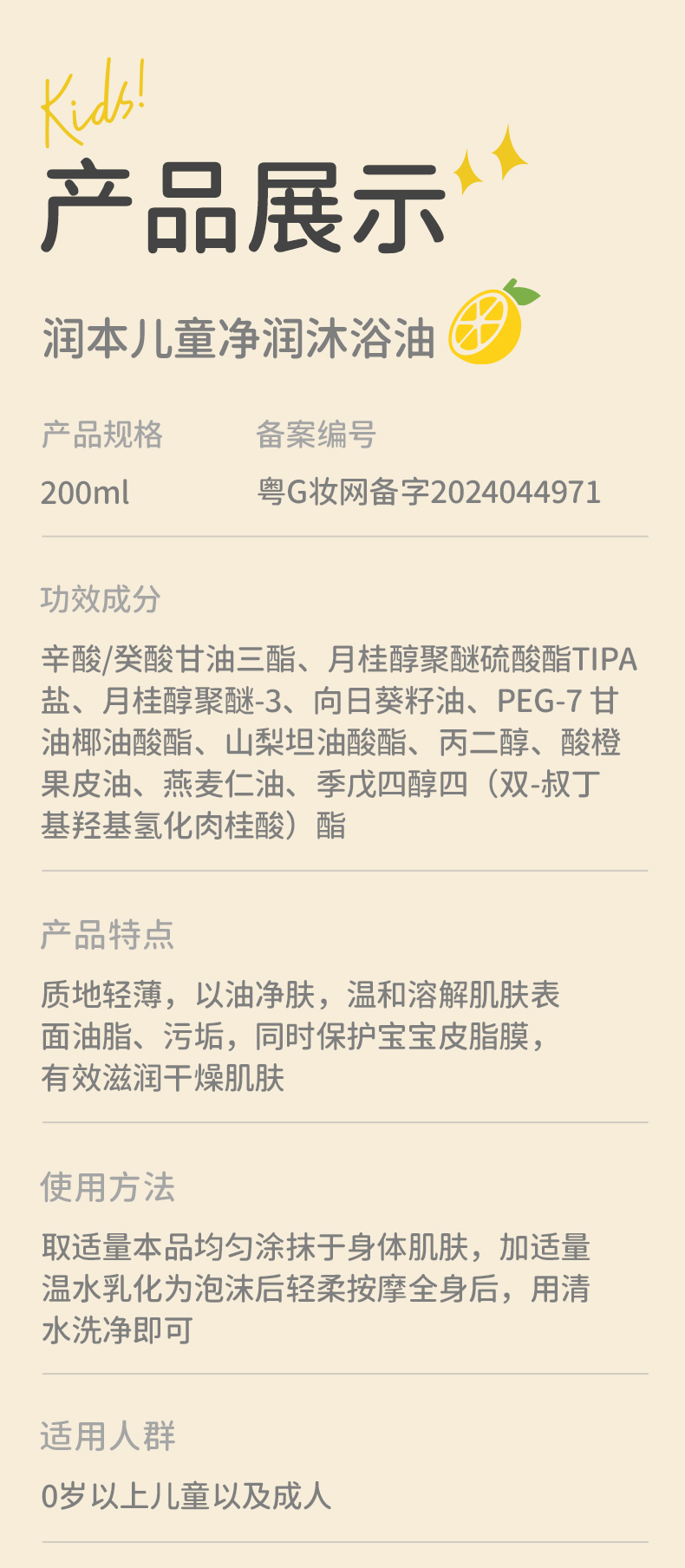 Kids!

产品展示

润本儿童净润沐浴油

产品规格 备案编号

200ml 粤G妆网备字2024044971

功效成分

辛酸/癸酸甘油三酯、月桂醇聚醚硫酸酯TIPA盐、月桂醇聚醚-3、向日葵籽油、PEG-7甘油椰油酸酯、山梨坦油酸酯、丙二醇、酸橙果皮油、燕麦仁油、季戊四醇四（双-叔丁基羟基氢化肉桂酸）酯

产品特点

质地轻薄，以油净肤，温和溶解肌肤表面油脂、污垢，同时保护宝宝皮脂膜，有效滋润干燥肌肤

使用方法

取适量本品均匀涂抹于身体肌肤，加适量温水乳化为泡沫后轻柔按摩全身后，用清水洗净即可

适用人群

0岁以上儿童以及成人