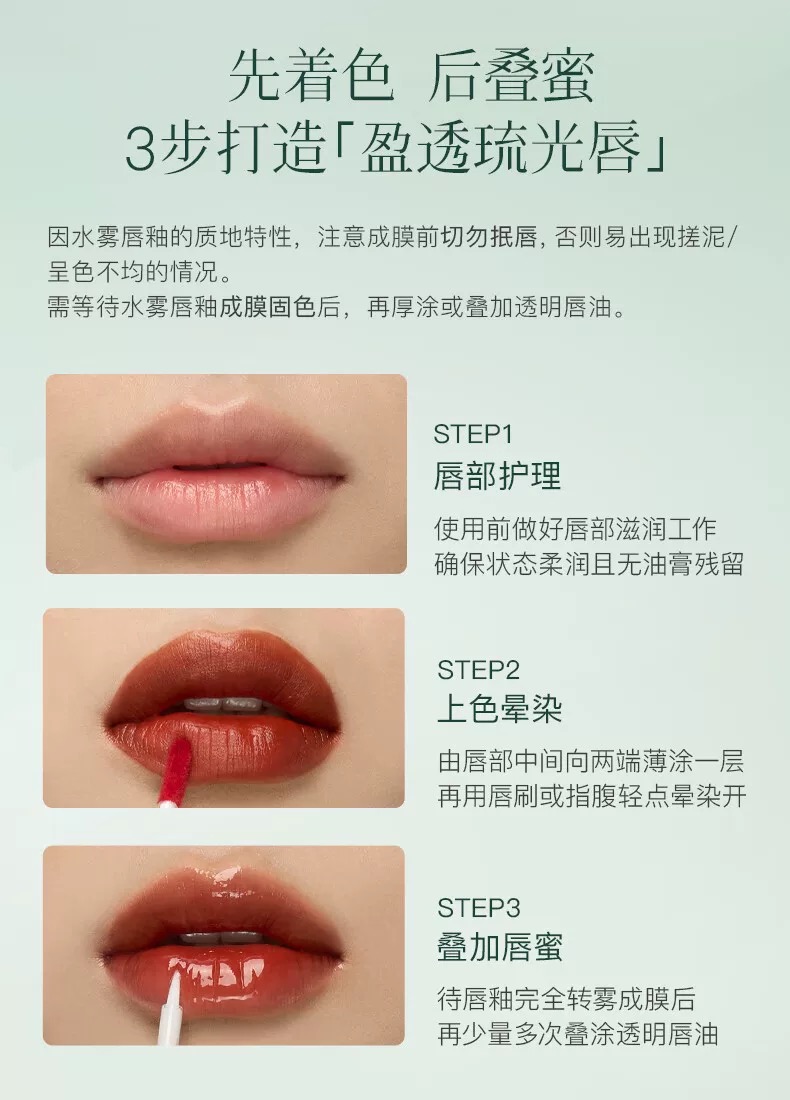 先着色 后叠蜜
3步打造「盈透琉光唇」

因水雾唇釉的质地特性，注意成膜前切勿抿唇，否则易出现搓泥/呈色不均的情况。
需等待水雾唇釉成膜固色后，再厚涂或叠加透明唇油。

STEP1
唇部护理
使用前做好唇部滋润工作
确保状态柔润且无油膏残留

STEP2
上色晕染
由唇部中间向两端薄涂一层
再用唇刷或指腹轻点晕染开

STEP3
叠加唇蜜
待唇釉完全转雾成膜后
再少量多次叠涂透明唇油