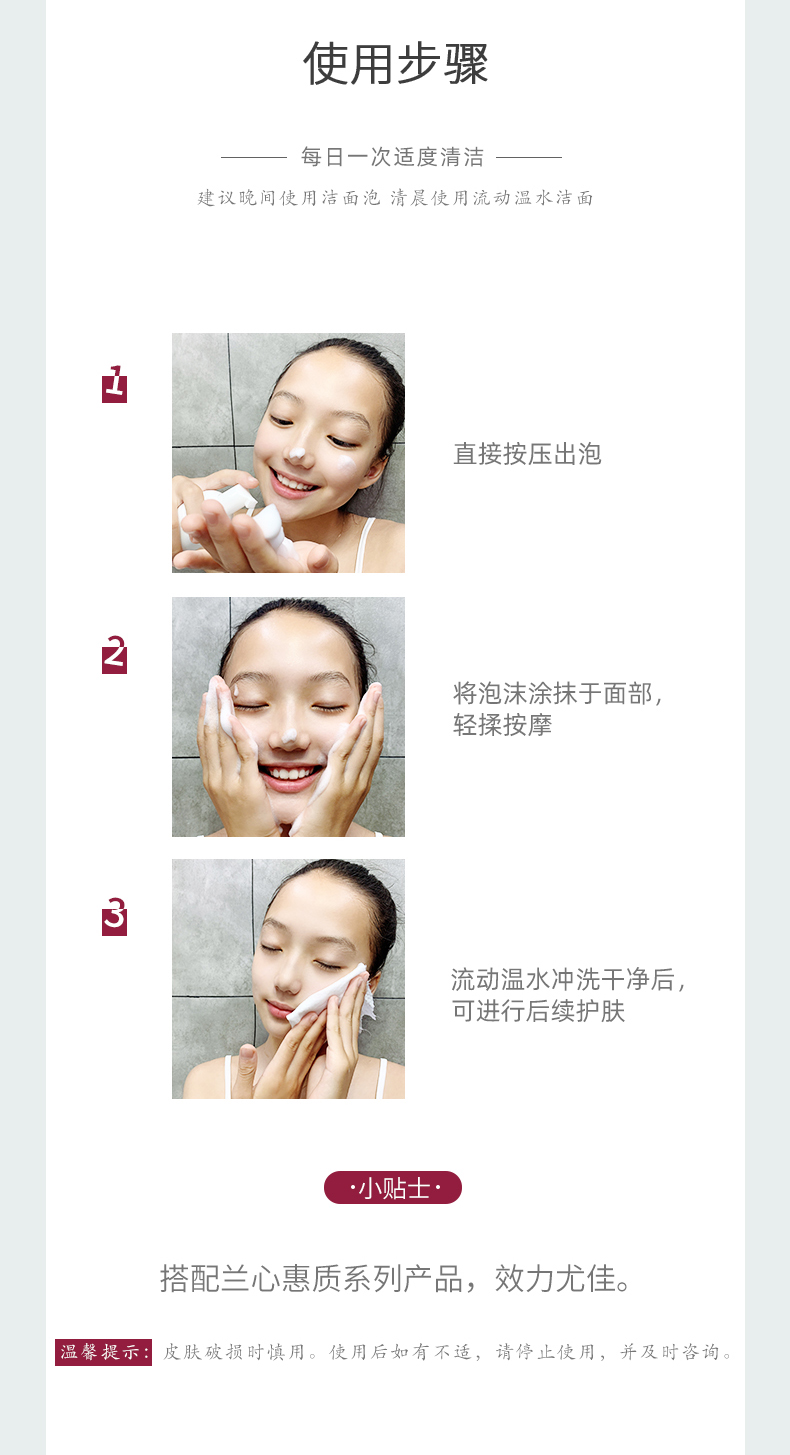 使用步骤

每日一次适度清洁

建议晚间使用洁面泡 清晨使用流动温水洁面

1

直接按压出泡

2

将泡沫涂抹于面部，轻揉按摩

3

流动温水冲洗干净后，可进行后续护肤

·小贴士·

搭配兰心惠质系列产品，效力尤佳。

温馨提示：皮肤破损时慎用。使用后如有不适，请停止使用，并及时咨询。