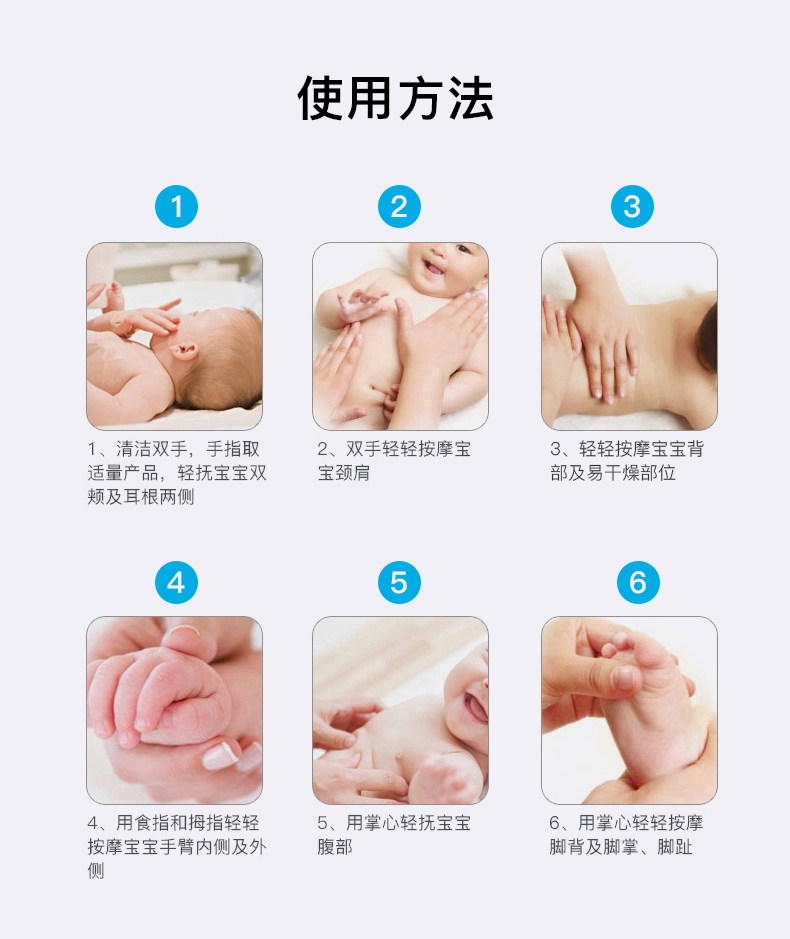 使用方法

1

1、清洁双手，手指取适量产品，轻抚宝宝双颊及耳根两侧

2

2、双手轻轻按摩宝宝颈肩

3

3、轻轻按摩宝宝背部及易干燥部位

4

4、用食指和拇指轻轻按摩宝宝手臂内侧及外侧

5

5、用掌心轻抚宝宝腹部

6

6、用掌心轻轻按摩脚背及脚掌、脚趾