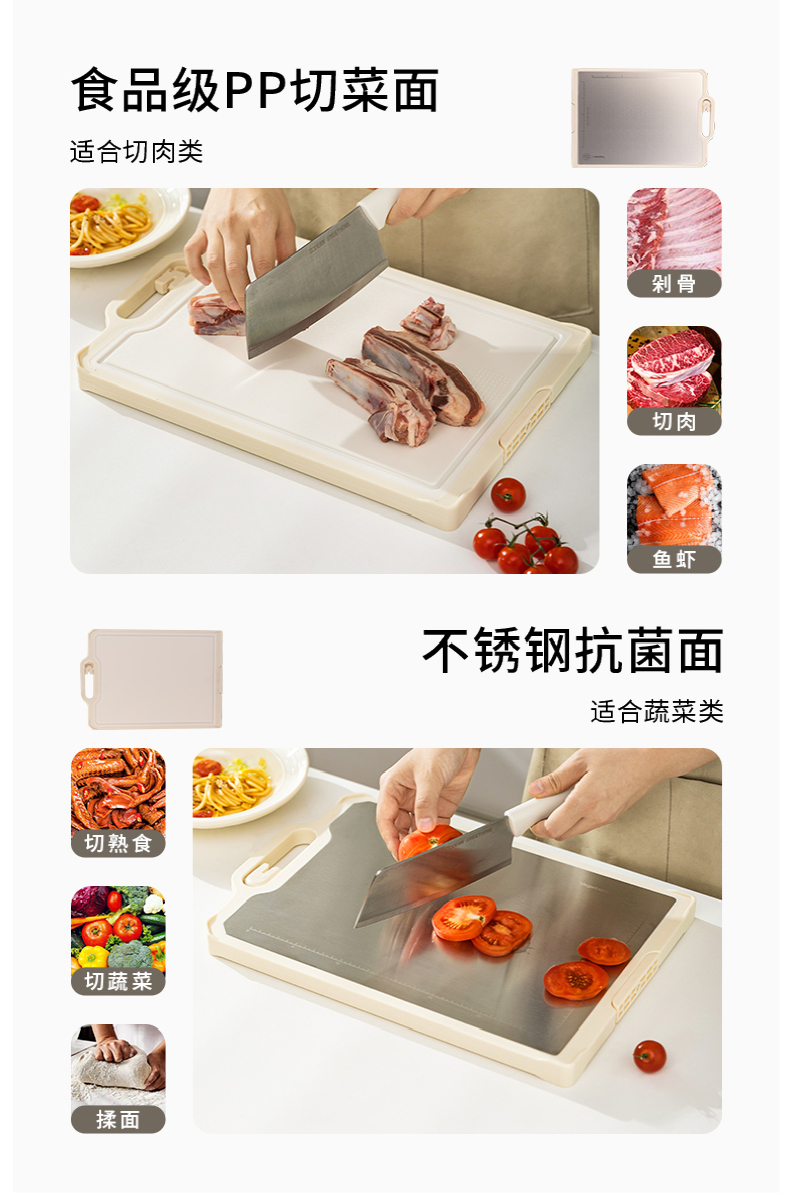 食品级PP切菜面

适合切肉类

剁骨

切肉

鱼虾

不锈钢抗菌面

适合蔬菜类

切熟食

切蔬菜

揉面