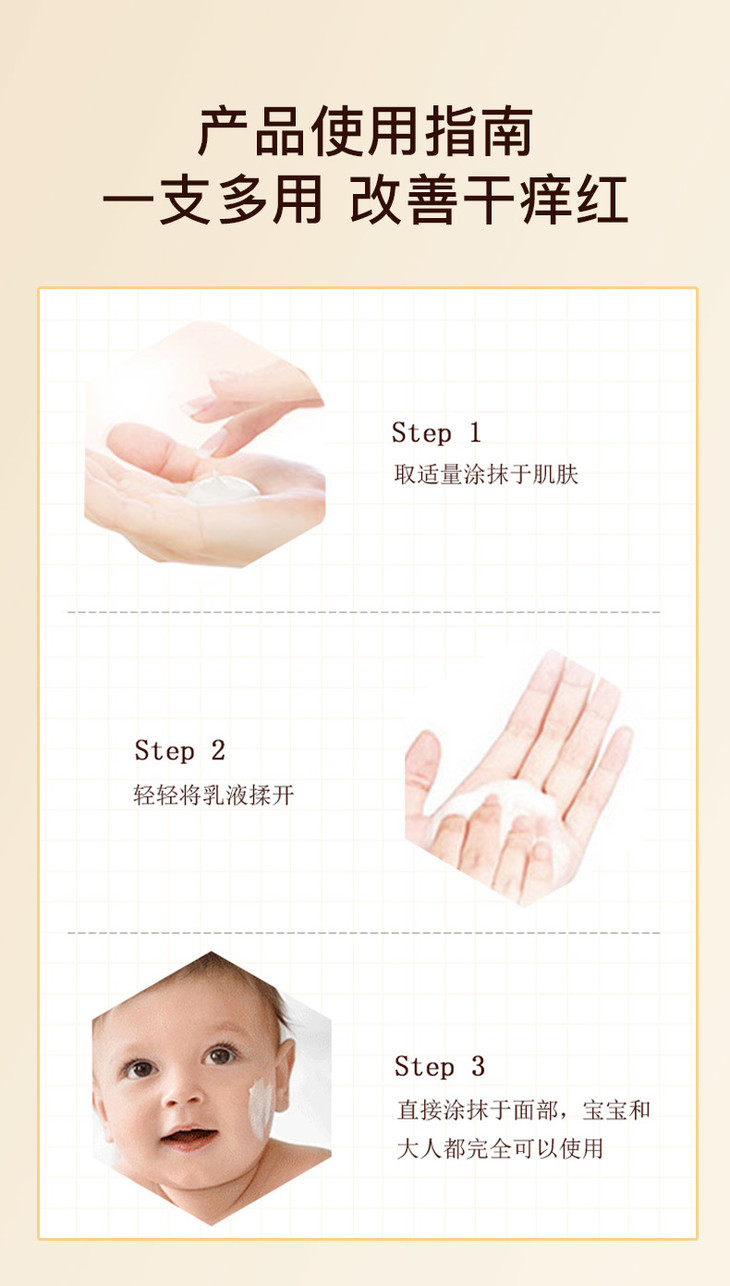 产品使用指南
一支多用 改善干痒红

Step 1
取适量涂抹于肌肤

Step 2
轻轻将乳液揉开

Step 3
直接涂抹于面部，宝宝和大人都完全可以使用