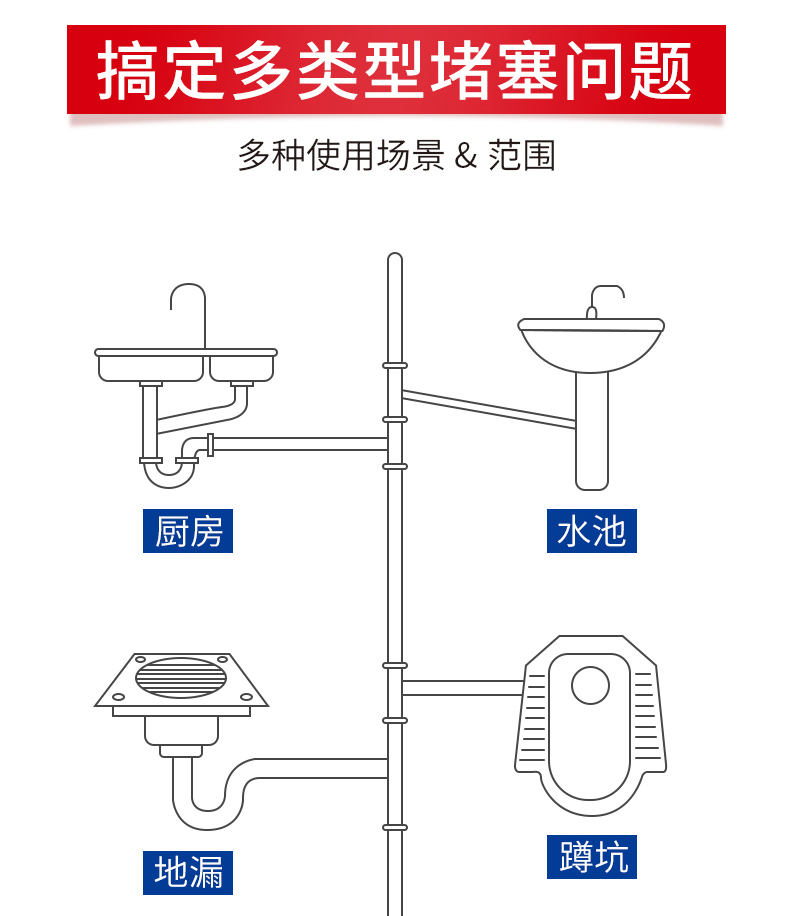 搞定多类型堵塞问题

多种使用场景 & 范围

厨房

水池

地漏

蹲坑