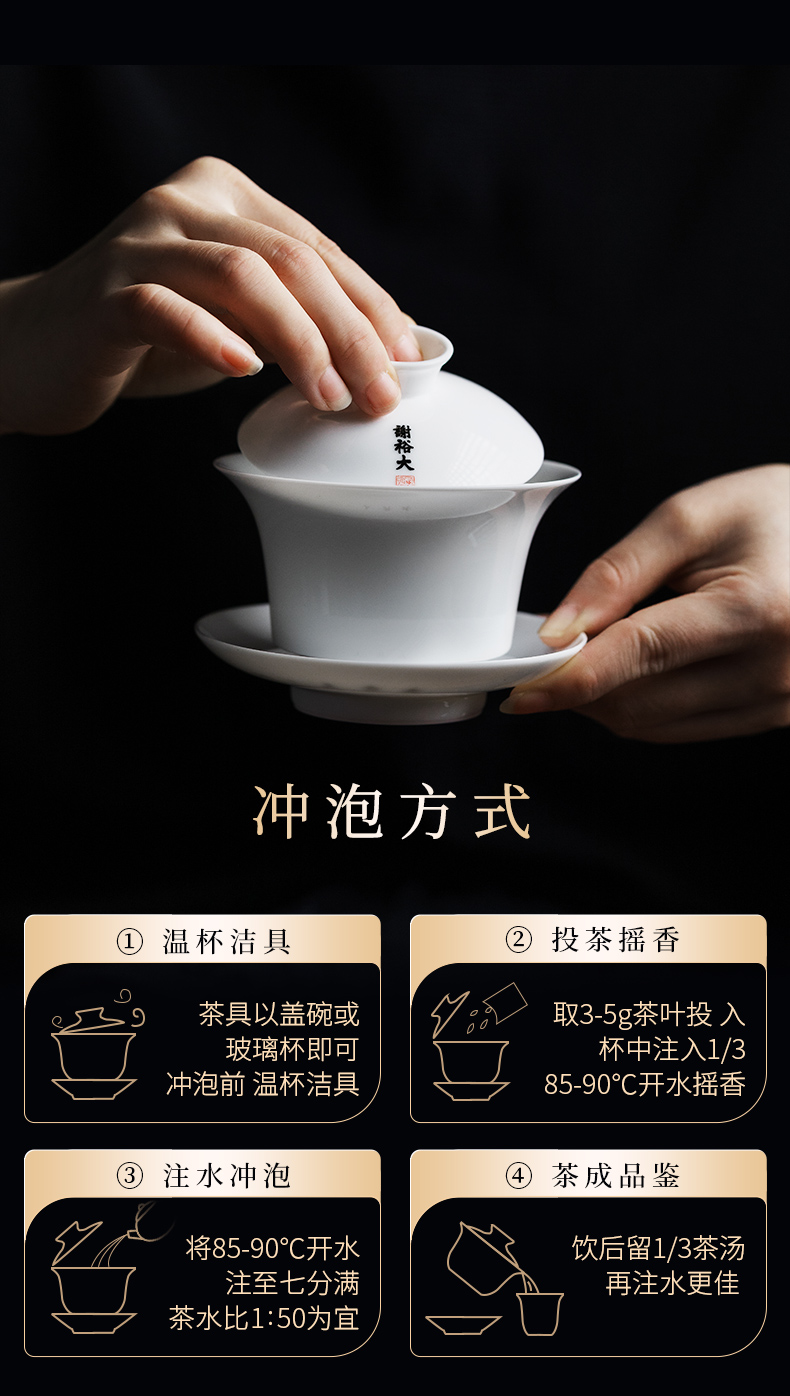 謝裕大

冲泡方式

① 温杯洁具

茶具以盖碗或
玻璃杯即可
冲泡前 温杯洁具

② 投茶摇香

取3-5g茶叶投 入
杯中注入1/3
85-90°C开水摇香

③ 注水冲泡

将85-90°C开水
注至七分满
茶水比1:50为宜

④ 茶成品鉴

饮后留1/3茶汤
再注水更佳