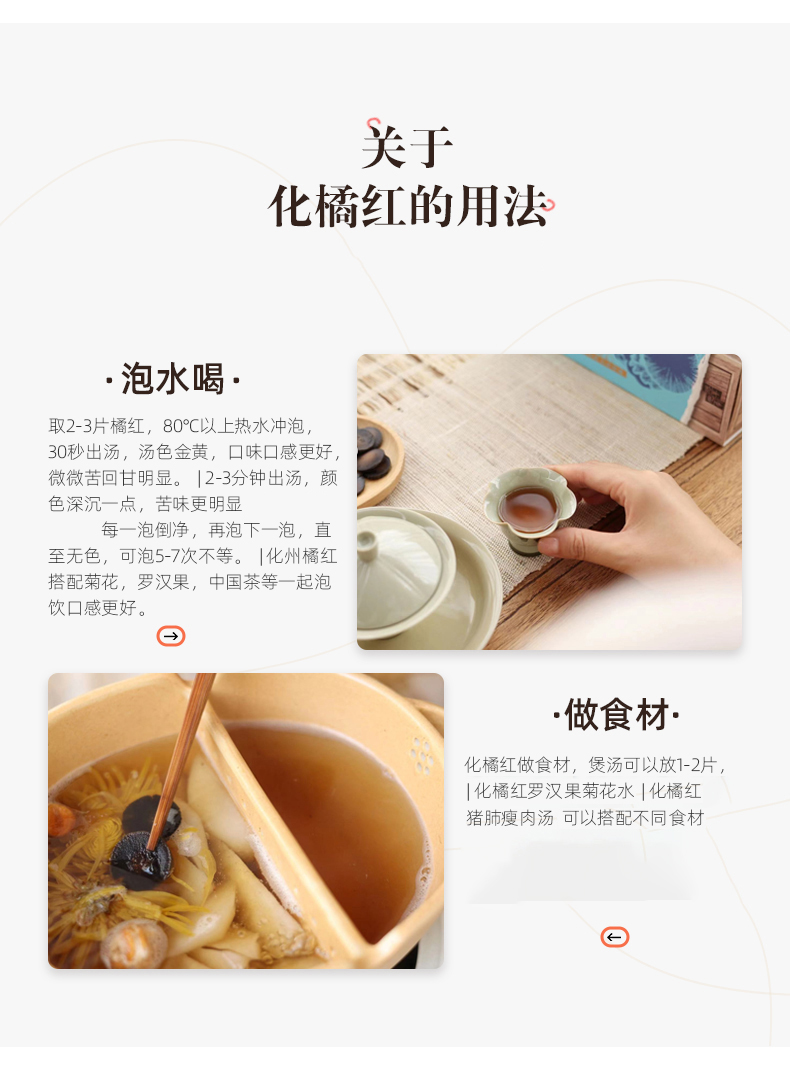 关于
化橘红的用法

·泡水喝·

取2-3片橘红，80℃以上热水冲泡，30秒出汤，汤色金黄，口味口感更好，微微苦回甘明显。 | 2-3分钟出汤，颜色深沉一点，苦味更明显

每一泡倒净，再泡下一泡，直至无色，可泡5-7次不等。 |化州橘红搭配菊花，罗汉果，中国茶等一起泡饮口感更好。

→

·做食材·

化橘红做食材，煲汤可以放1-2片，| 化橘红罗汉果菊花水 | 化橘红猪肺瘦肉汤 可以搭配不同食材

←