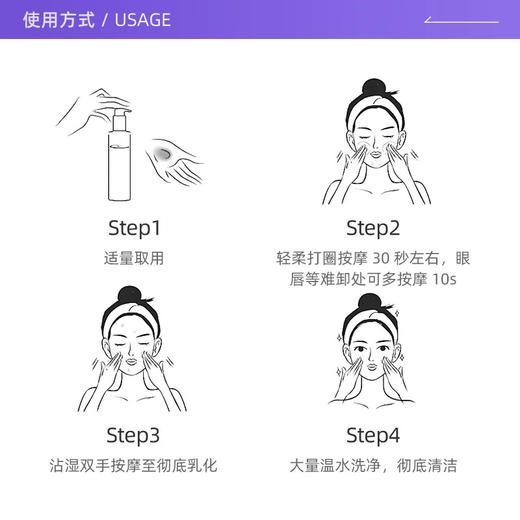 使用方式 / USAGE

Step1

适量取用

Step2

轻柔打圈按摩 30 秒左右，眼唇等难卸处可多按摩 10s

Step3

沾湿双手按摩至彻底乳化

Step4

大量温水洗净，彻底清洁