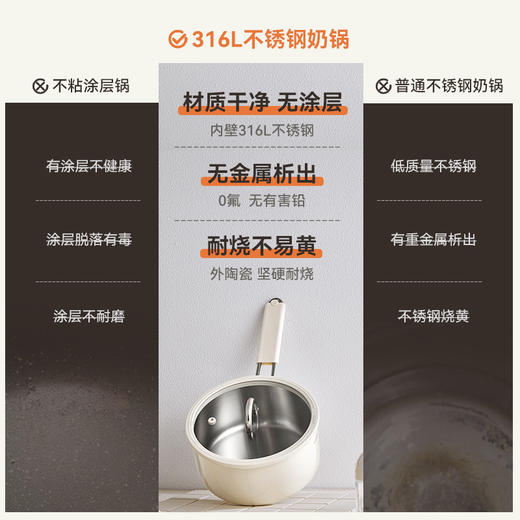 316L不锈钢奶锅

不粘涂层锅

有涂层不健康

涂层脱落有毒

涂层不耐磨

材质干净 无涂层

内壁316L不锈钢

无金属析出

0氟 无有害铅

耐烧不易黄

外陶瓷 坚硬耐烧

普通不锈钢奶锅

低质量不锈钢

有重金属析出

不锈钢烧黄