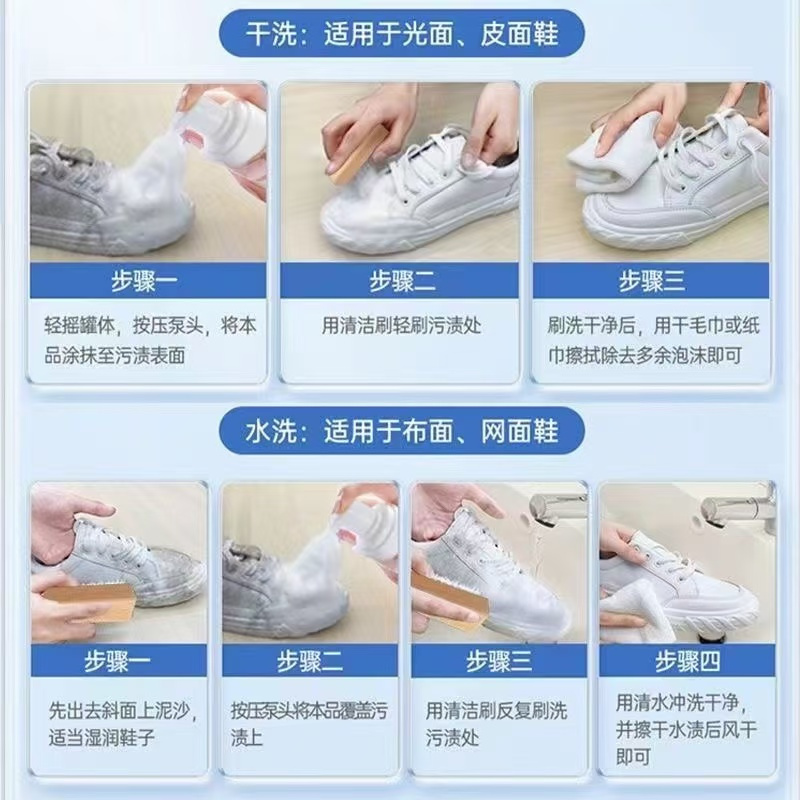 干洗：适用于光面、皮面鞋

步骤一
轻摇罐体，按压泵头，将本品涂抹至污渍表面

步骤二
用清洁刷轻刷污渍处

步骤三
刷洗干净后，用干毛巾或纸巾擦拭除去多余泡沫即可

水洗：适用于布面、网面鞋

步骤一
先出去斜面上泥沙，适当湿润鞋子

步骤二
按压泵头将本品覆盖污渍上

步骤三
用清洁刷反复刷洗污渍处

步骤四
用清水冲洗干净，并擦干水渍后风干即可