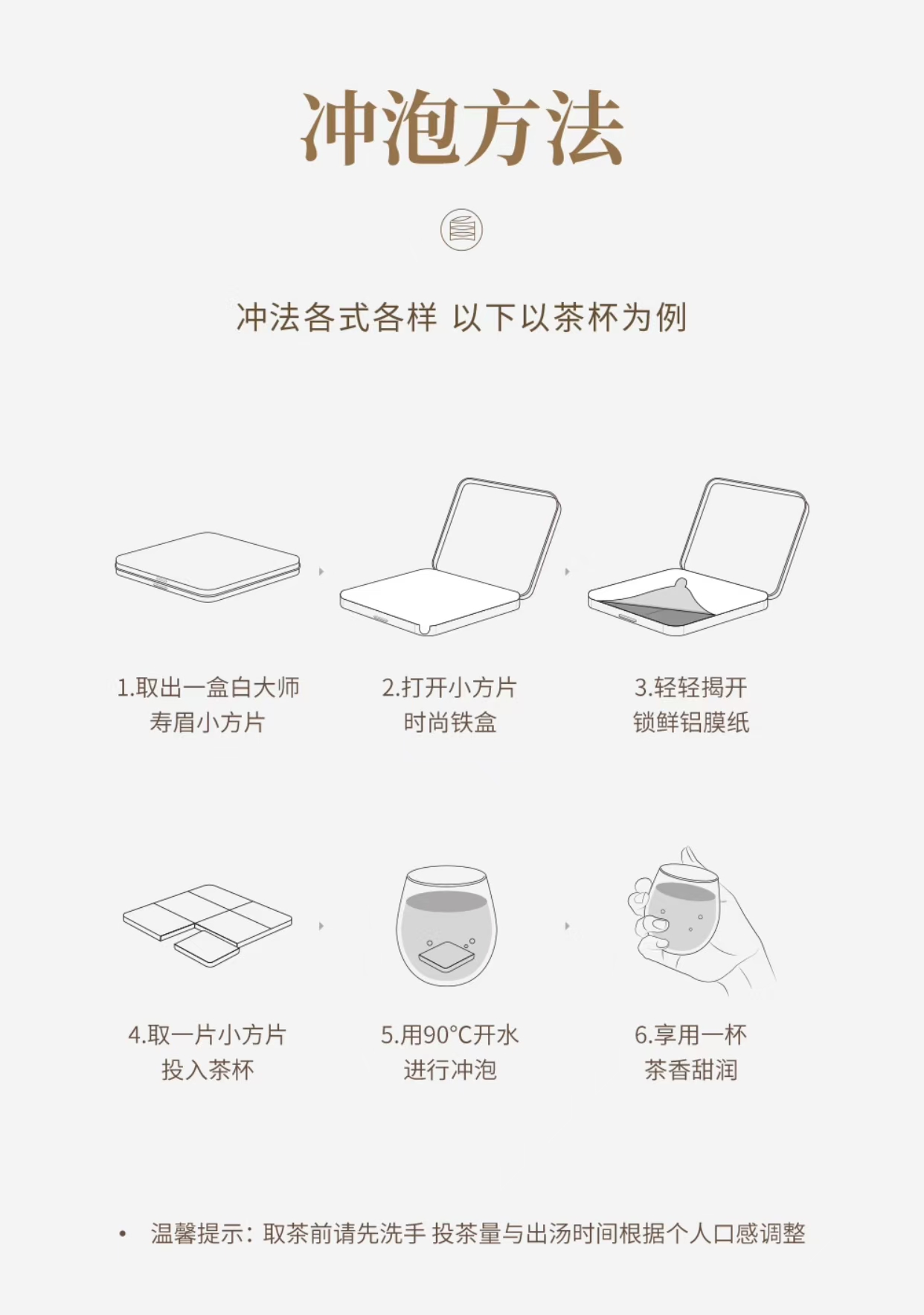 冲泡方法

冲法各式各样 以下以茶杯为例

1.取出一盒白大师
寿眉小方片

2.打开小方片
时尚铁盒

3.轻轻揭开
锁鲜铝膜纸

4.取一片小方片
投入茶杯

5.用90°C开水
进行冲泡

6.享用一杯
茶香甜润

• 温馨提示：取茶前请先洗手 投茶量与出汤时间根据个人口感调整