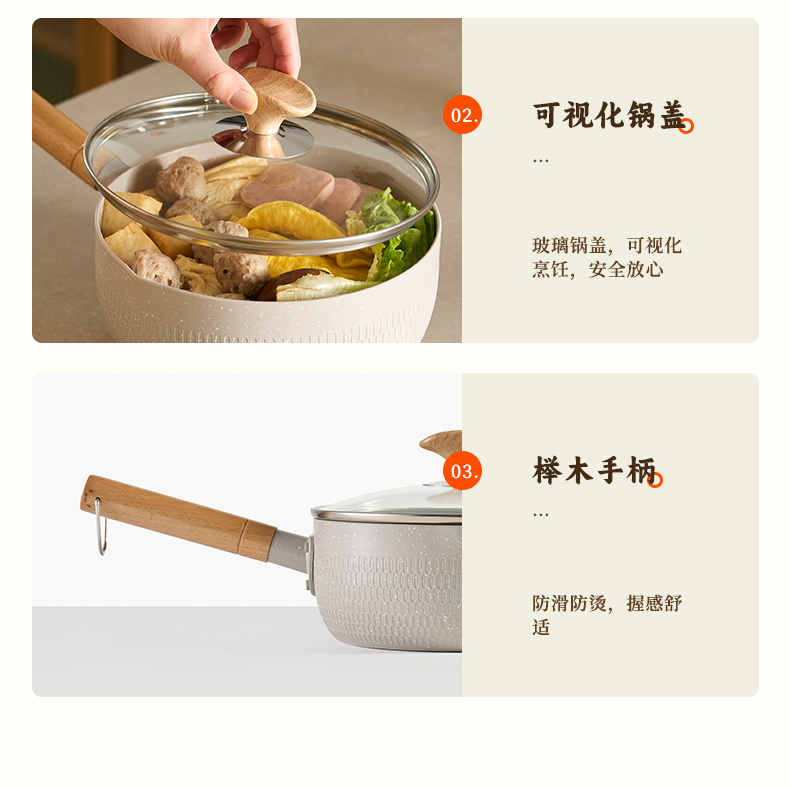 02.

可视化锅盖

...

玻璃锅盖，可视化烹饪，安全放心

03.

榉木手柄

...

防滑防烫，握感舒适