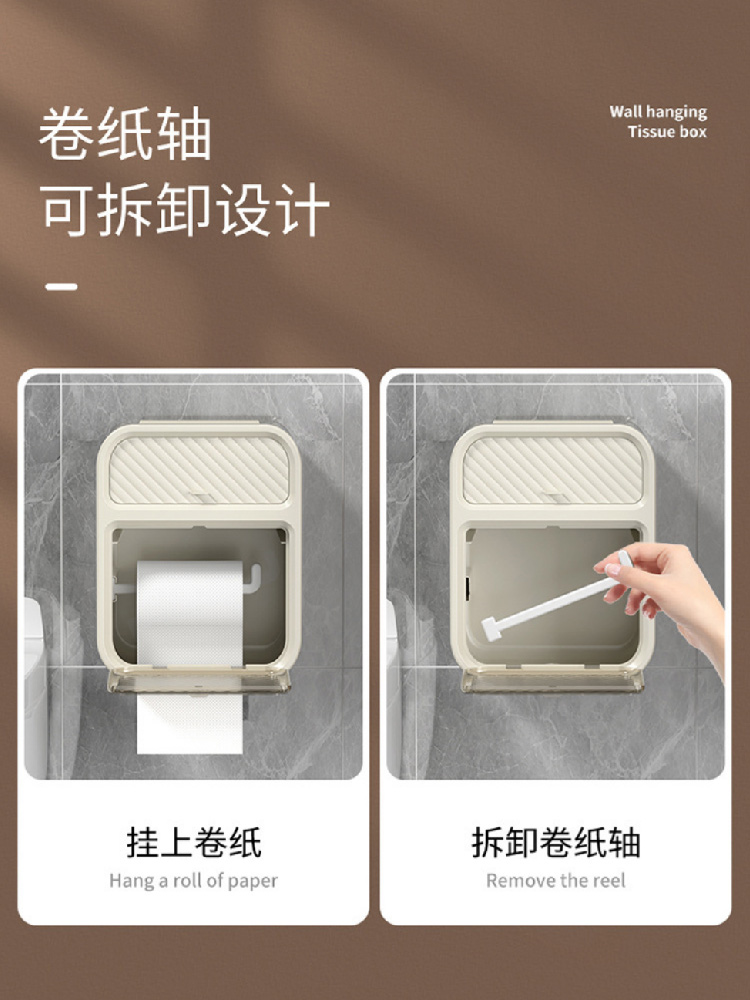 卷纸轴
可拆卸设计

Wall hanging
Tissue box

挂上卷纸
Hang a roll of paper

拆卸卷纸轴
Remove the reel