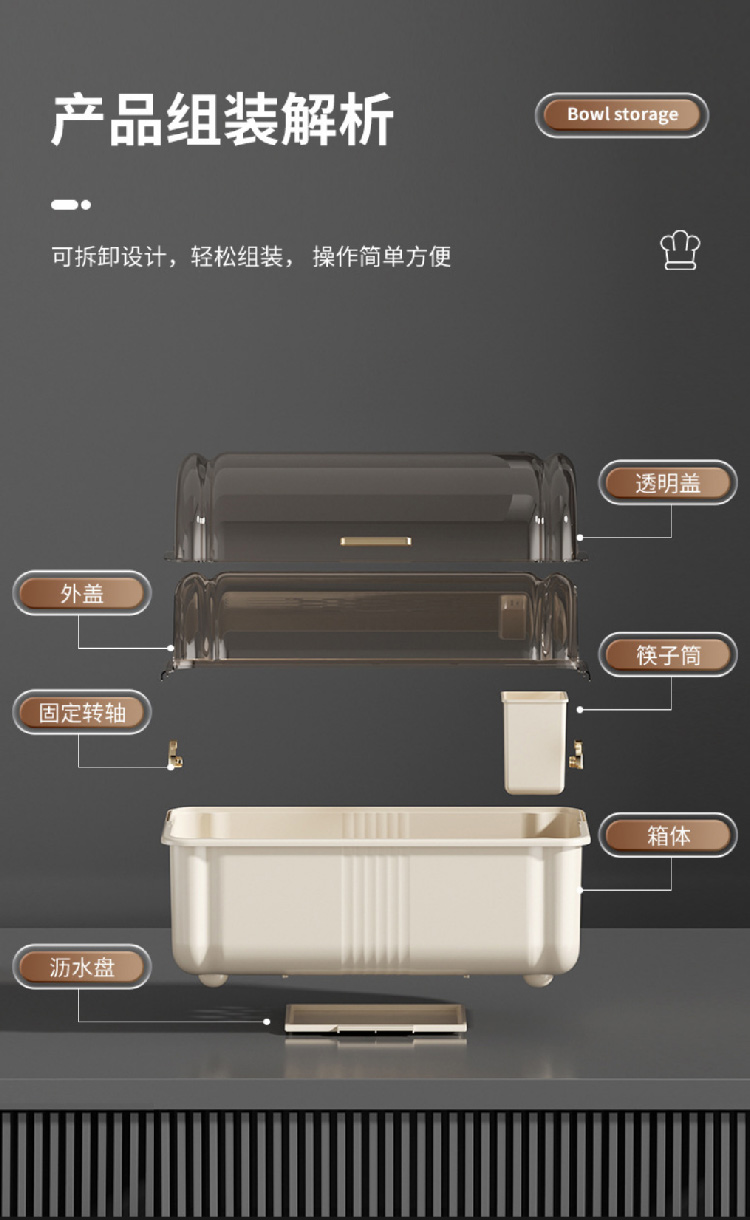 产品组装解析

Bowl storage

可拆卸设计，轻松组装，操作简单方便

透明盖

外盖

筷子筒

固定转轴

箱体

沥水盘