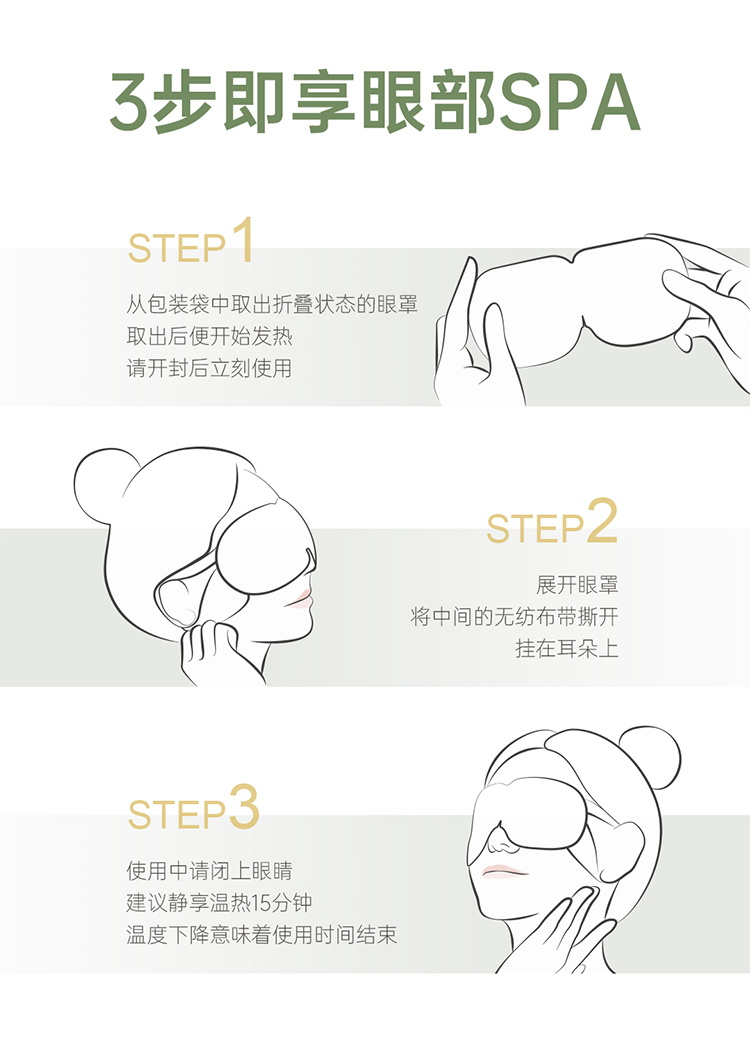 3步即享眼部SPA

STEP1

从包装袋中取出折叠状态的眼罩
取出后便开始发热
请开封后立刻使用

STEP2

展开眼罩
将中间的无纺布带撕开
挂在耳朵上

STEP3

使用中请闭上眼睛
建议静享温热15分钟
温度下降意味着使用时间结束