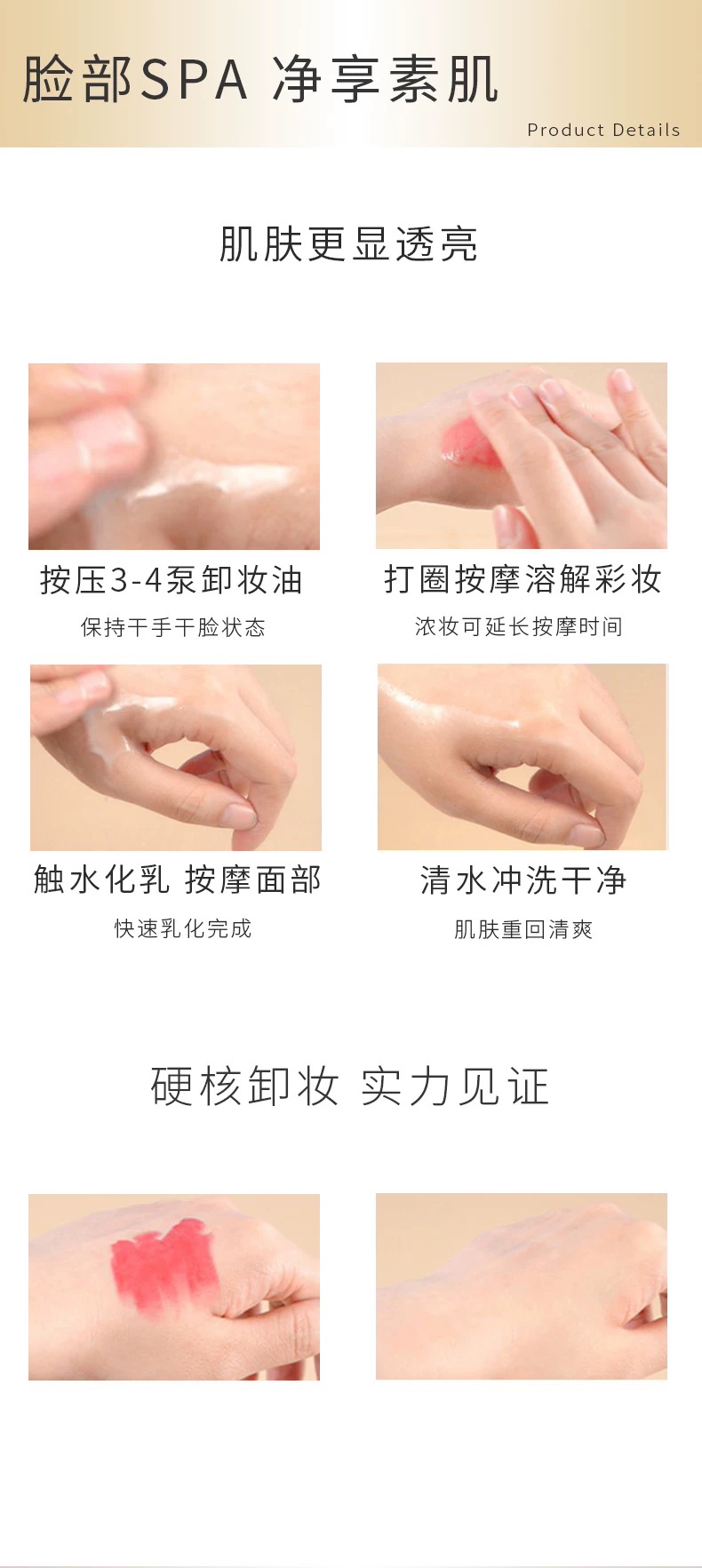 脸部SPA 净享素肌

Product Details

肌肤更显透亮

按压3-4泵卸妆油

保持干手干脸状态

打圈按摩溶解彩妆

浓妆可延长按摩时间

触水化乳 按摩面部

快速乳化完成

清水冲洗干净

肌肤重回清爽

硬核卸妆 实力见证