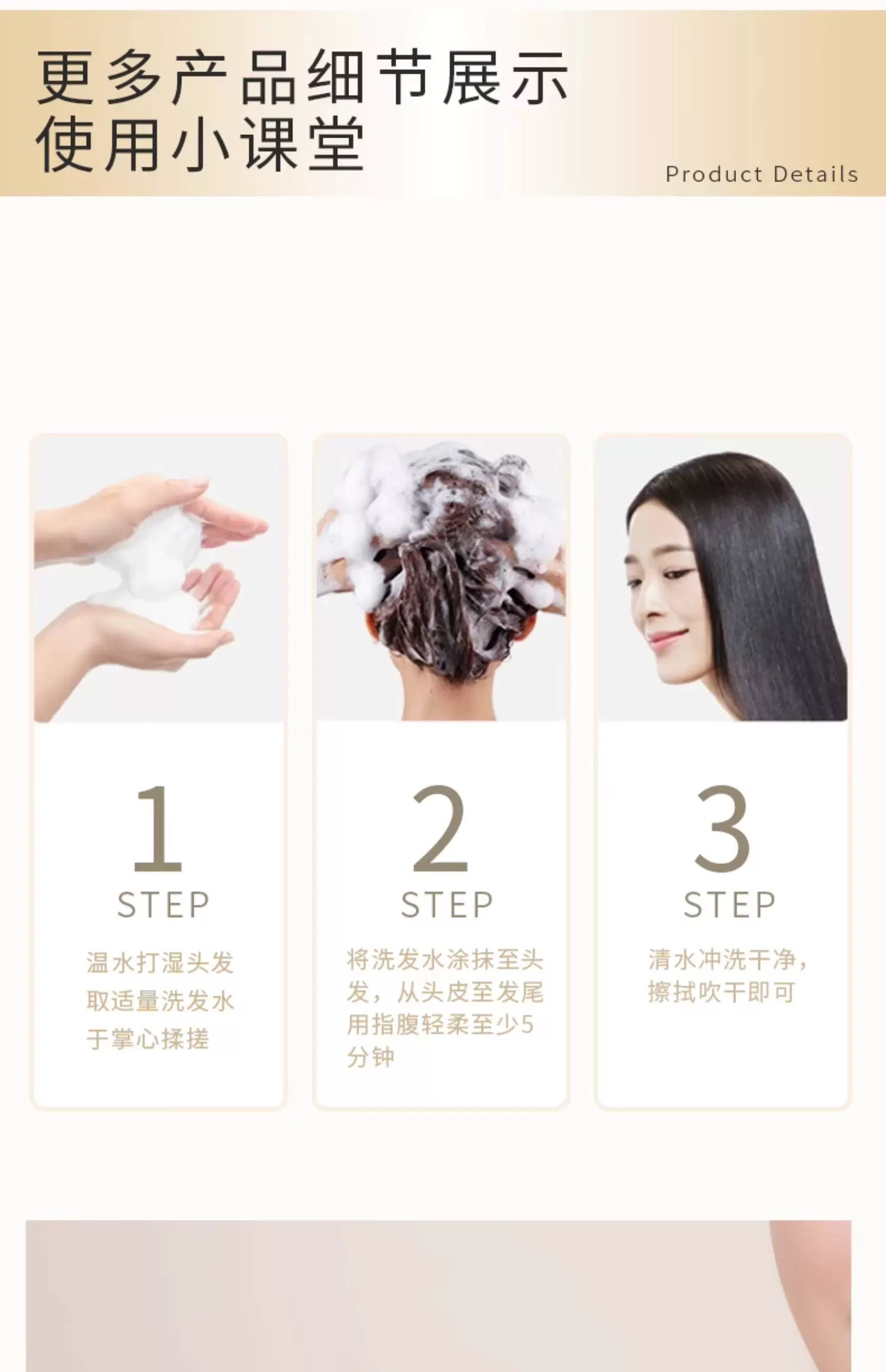 更多产品细节展示
使用小课堂

Product Details

1
STEP
温水打湿头发
取适量洗发水
于掌心揉搓

2
STEP
将洗发水涂抹至头发，从头皮至发尾用指腹轻柔至少5分钟

3
STEP
清水冲洗干净，擦拭吹干即可