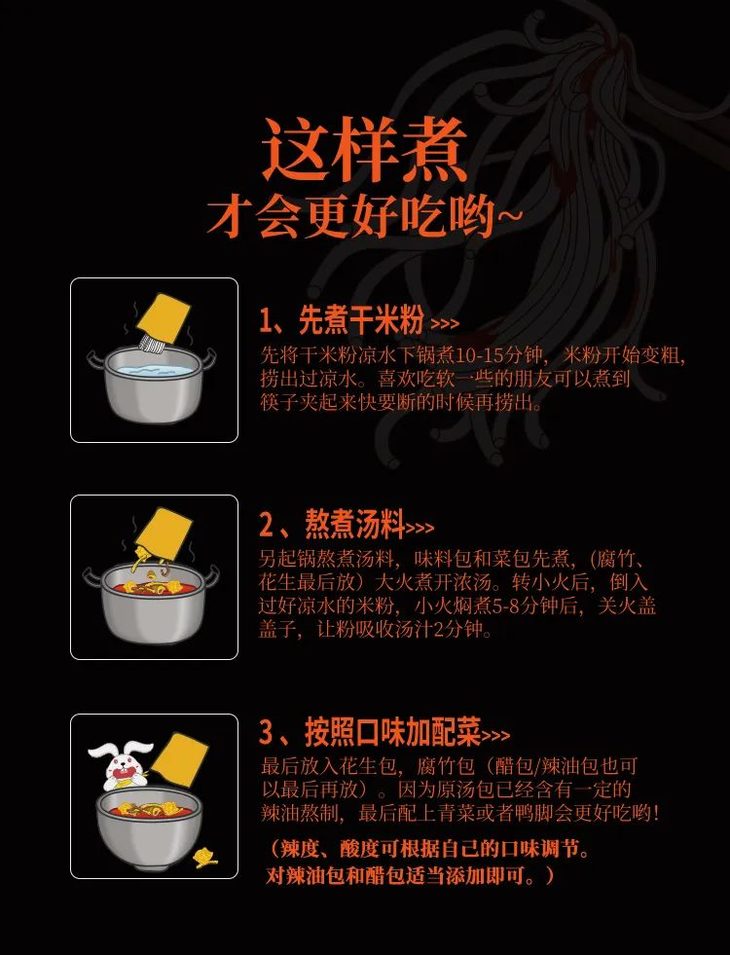 这样煮
才会更好吃哟~

1、先煮干米粉 >>>
先将干米粉凉水下锅煮10-15分钟，米粉开始变粗，捞出过凉水。喜欢吃软一些的朋友可以煮到筷子夹起来快要断的时候再捞出。

2、熬煮汤料>>>
另起锅熬煮汤料，味料包和菜包先煮，（腐竹、花生最后放）大火煮开浓汤。转小火后，倒入过好凉水的米粉，小火焖煮5-8分钟后，关火盖盖子，让粉吸收汤汁2分钟。

3、按照口味加配菜>>>
最后放入花生包，腐竹包（醋包/辣油包也可以最后再放）。因为原汤包已经含有一定的辣油熬制，最后配上青菜或者鸭脚会更好吃哟！
（辣度、酸度可根据自己的口味调节。对辣油包和醋包适当添加即可。）