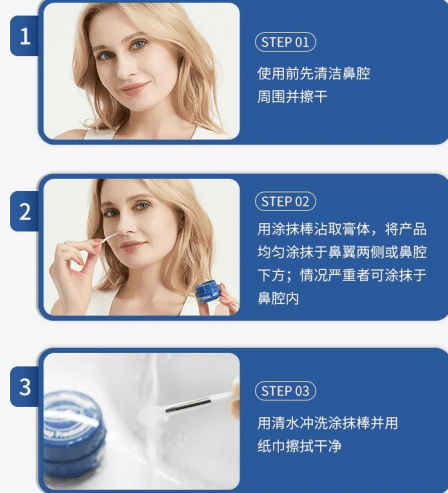 1

STEP 01

使用前先清洁鼻腔周围并擦干

2

STEP 02

用涂抹棒沾取膏体，将产品均匀涂抹于鼻翼两侧或鼻腔下方；情况严重者可涂抹于鼻腔内

3

STEP 03

用清水冲洗涂抹棒并用纸巾擦拭干净