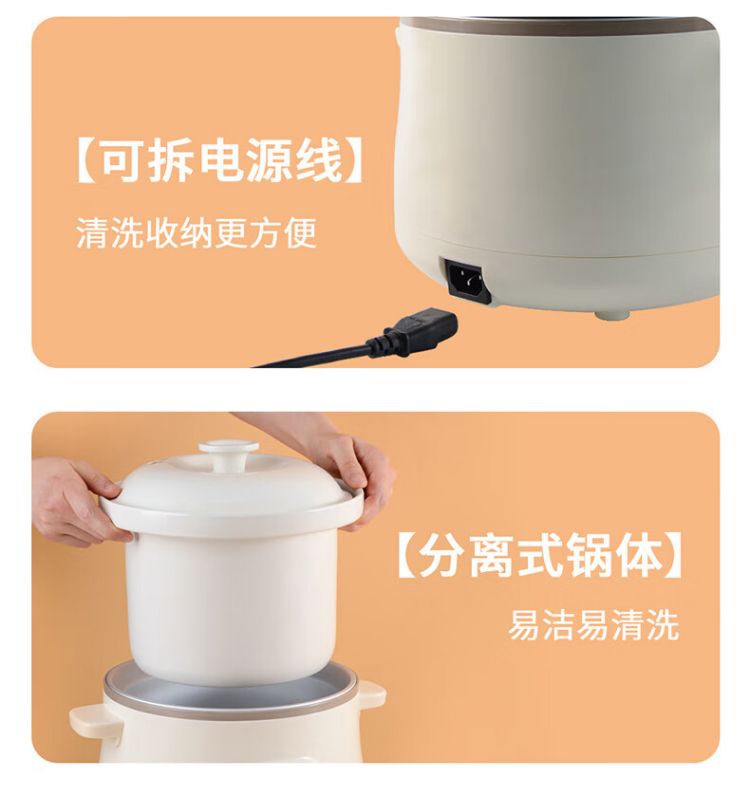 【可拆电源线】

清洗收纳更方便

【分离式锅体】

易洁易清洗