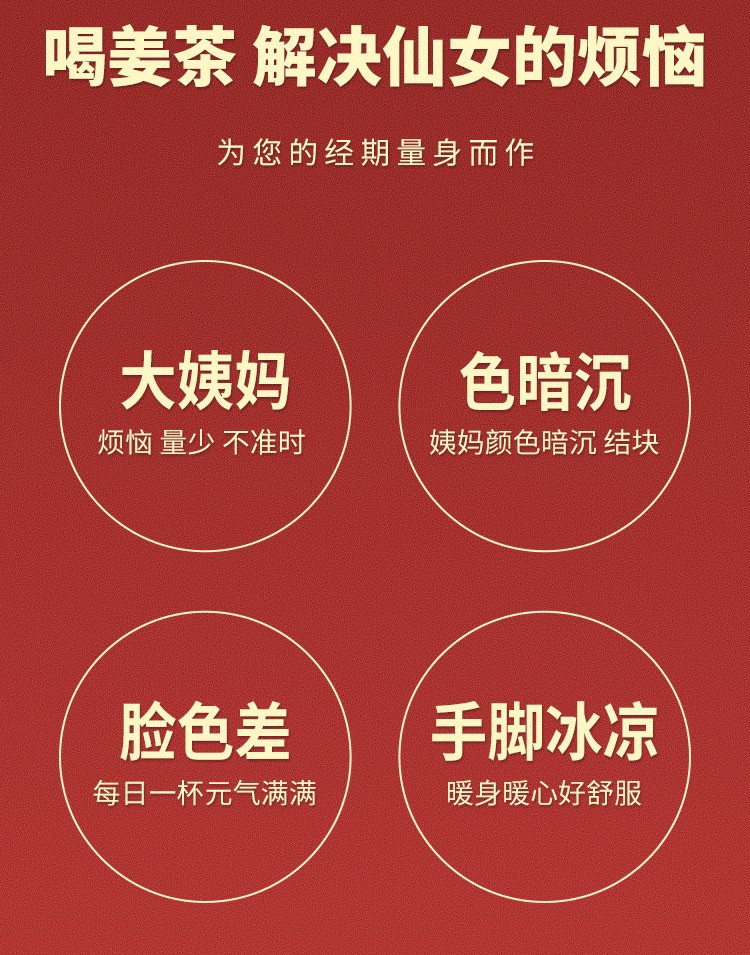 喝姜茶 解决仙女的烦恼

为您的经期量身而作

大姨妈

烦恼 量少 不准时

色暗沉

姨妈颜色暗沉 结块

脸色差

每日一杯元气满满

手脚冰凉

暖身暖心好舒服