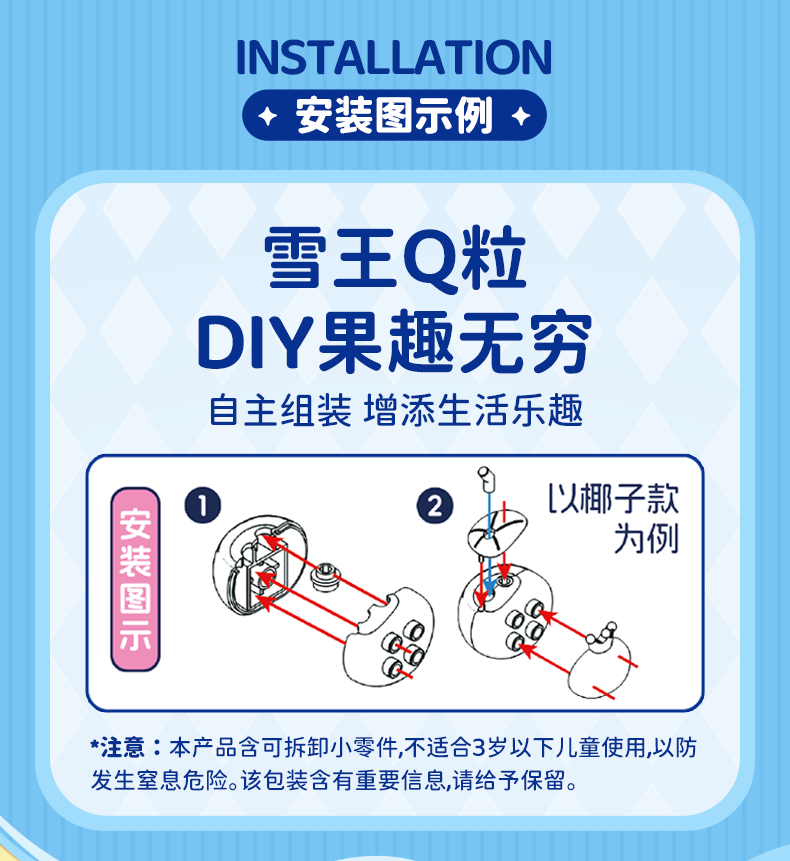 INSTALLATION
安装图示例

雪王Q粒
DIY果趣无穷
自主组装 增添生活乐趣

安装图示

1

2

以椰子款为例

*注意：本产品含可拆卸小零件,不适合3岁以下儿童使用,以防发生窒息危险。该包装含有重要信息,请给予保留。