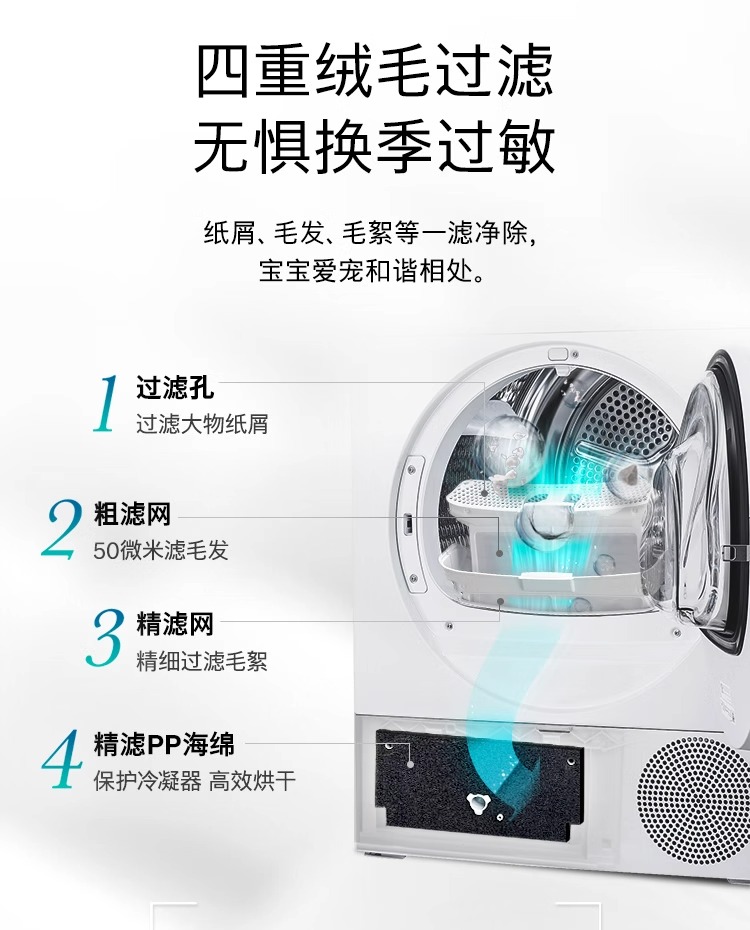 四重绒毛过滤
无惧换季过敏

纸屑、毛发、毛絮等一滤净除，
宝宝爱宠和谐相处。

1 过滤孔
过滤大物纸屑

2 粗滤网
50微米滤毛发

3 精滤网
精细过滤毛絮

4 精滤PP海绵
保护冷凝器 高效烘干